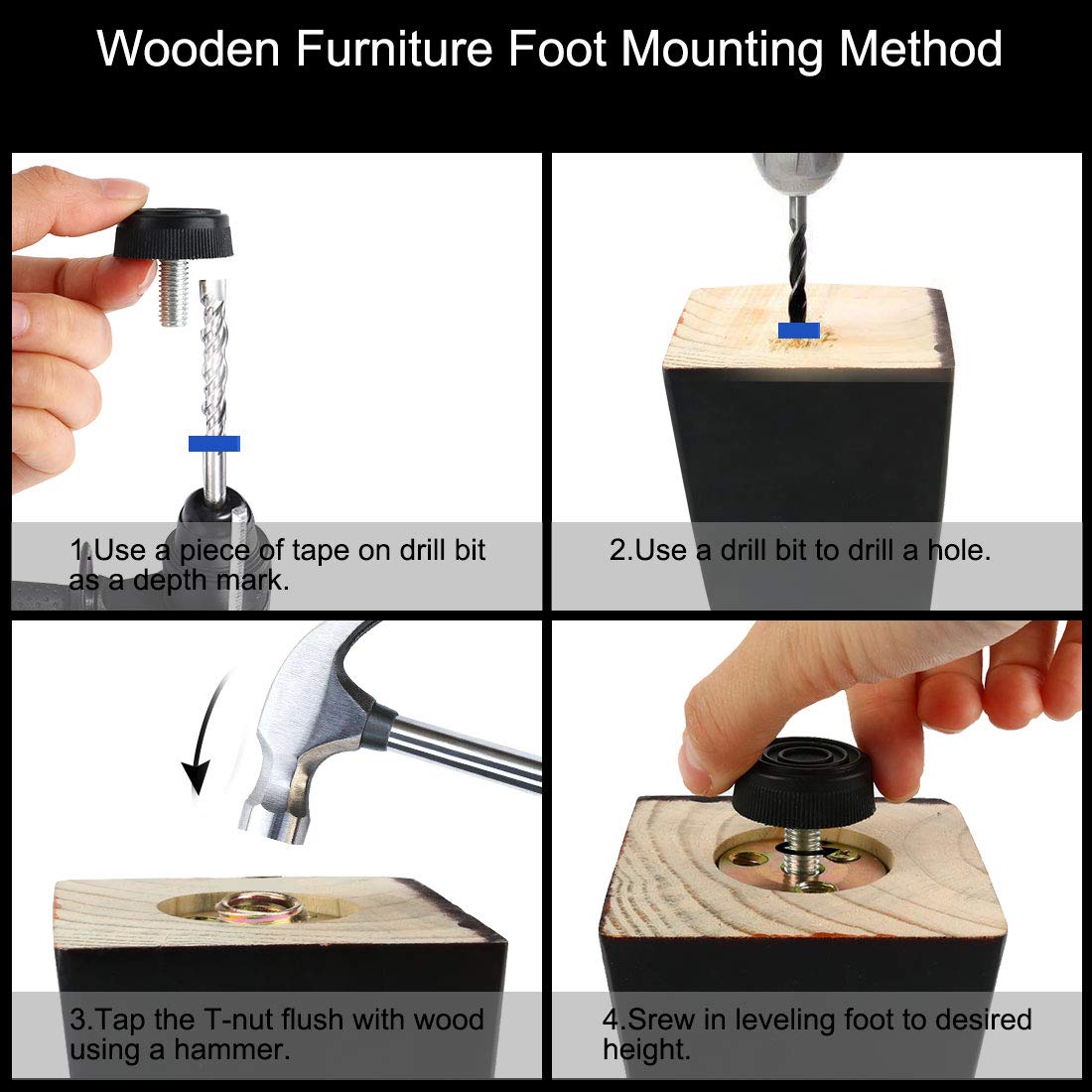 Wooden Furniture Foot Mounting Method

1.Use a piece of tape on drill bit as a depth mark.

2.Use a drill bit to drill a hole.

3.Tap the T-nut flush with wood using a hammer.

4.Srew in leveling foot to desired height.