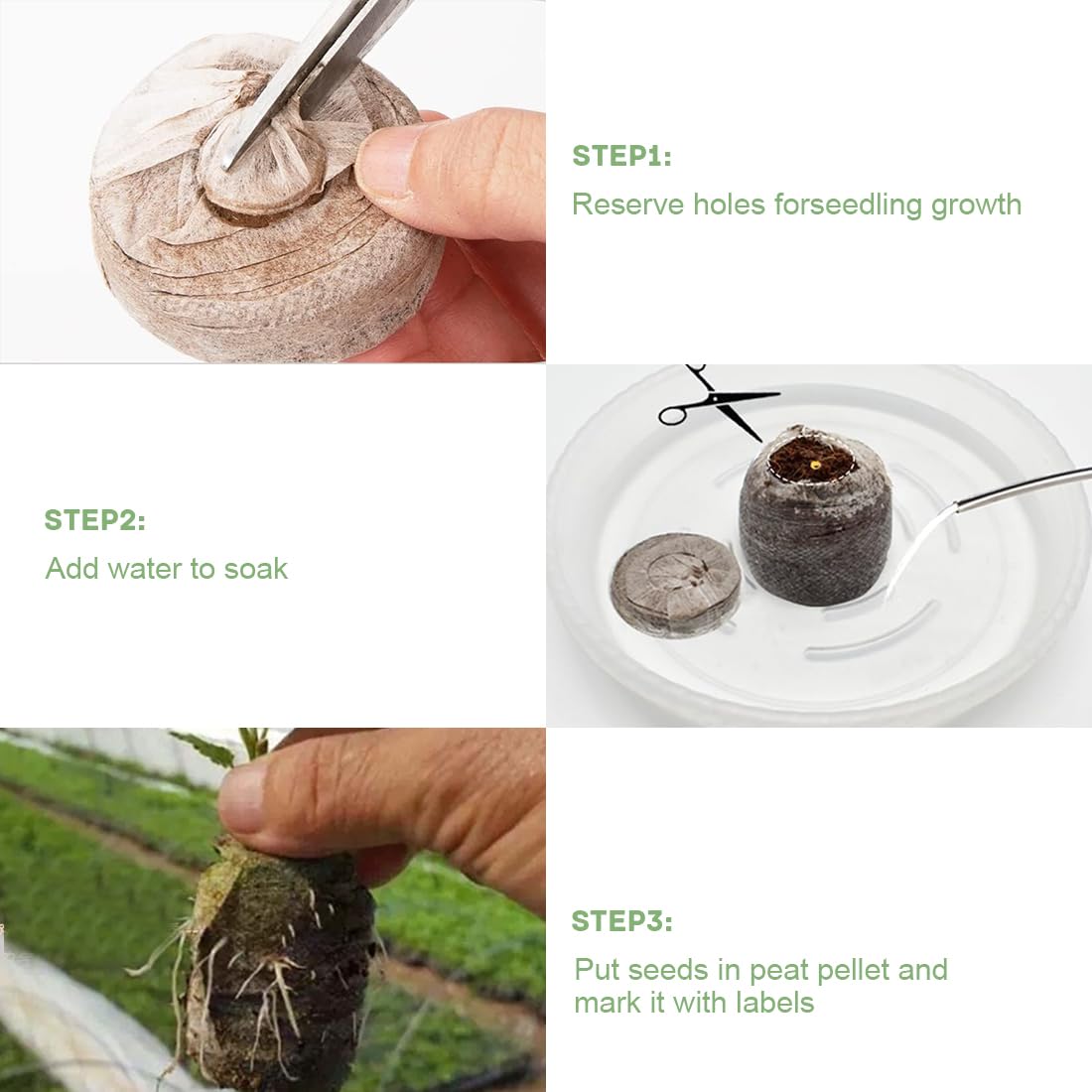 STEP1:
Reserve holes forseedling growth

STEP2:
Add water to soak

STEP3:
Put seeds in peat pellet and mark it with labels