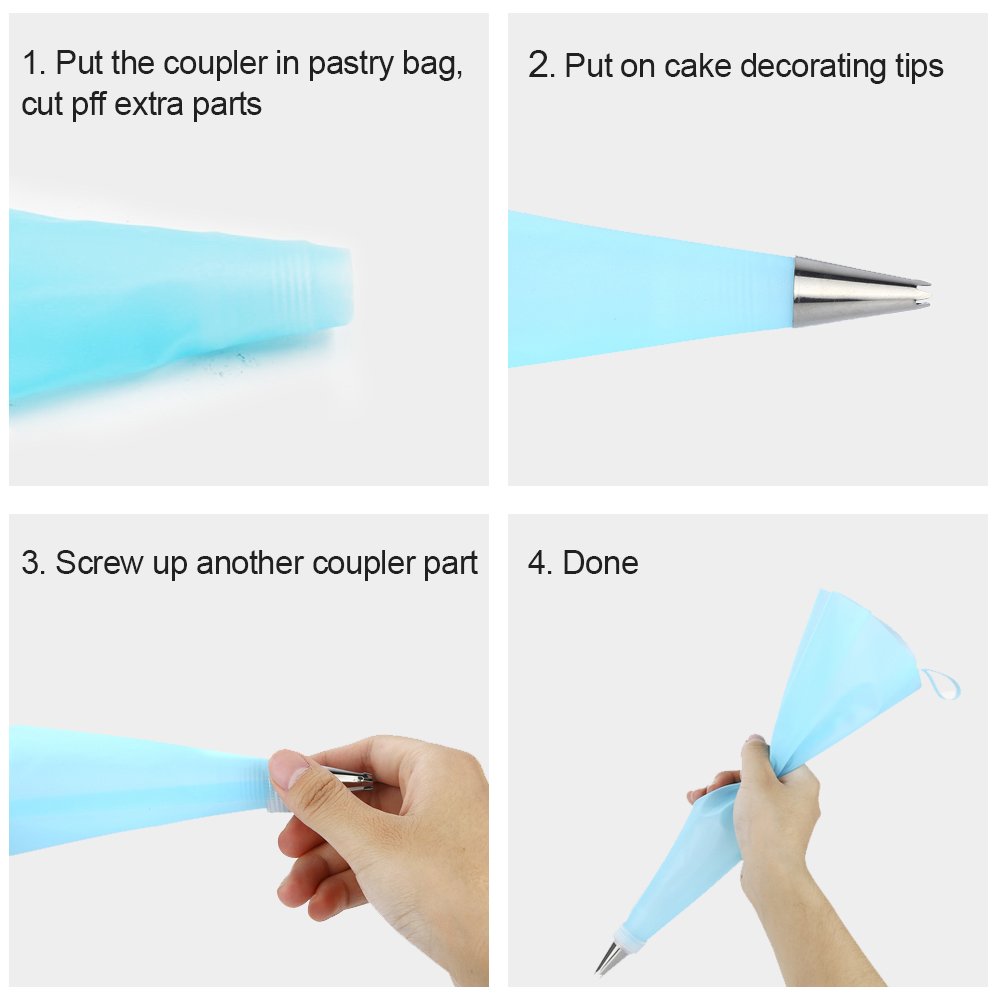 1. Put the coupler in pastry bag, cut pff extra parts

2. Put on cake decorating tips

3. Screw up another coupler part

4. Done