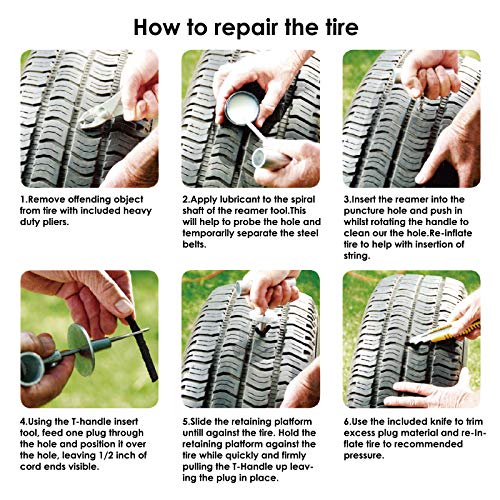 How to repair the tire

1.Remove offending object from tire with included heavy duty pliers.

2.Apply lubricant to the spiral shaft of the reamer tool.This will help to probe the hole and temporarily separate the steel belts.

3.Insert the reamer into the puncture hole and push in whilst rotating the handle to clean our the hole.Re-inflate tire to help with insertion of string.

4.Using the T-handle insert tool, feed one plug through the hole and position it over the hole, leaving 1/2 inch of cord ends visible.

5.Slide the retaining platform untill against the tire. Hold the retaining platform against the tire while quickly and firmly pulling the T-Handle up leaving the plug in place.

6.Use the included knife to trim excess plug material and re-Inflate tire to recommended pressure.