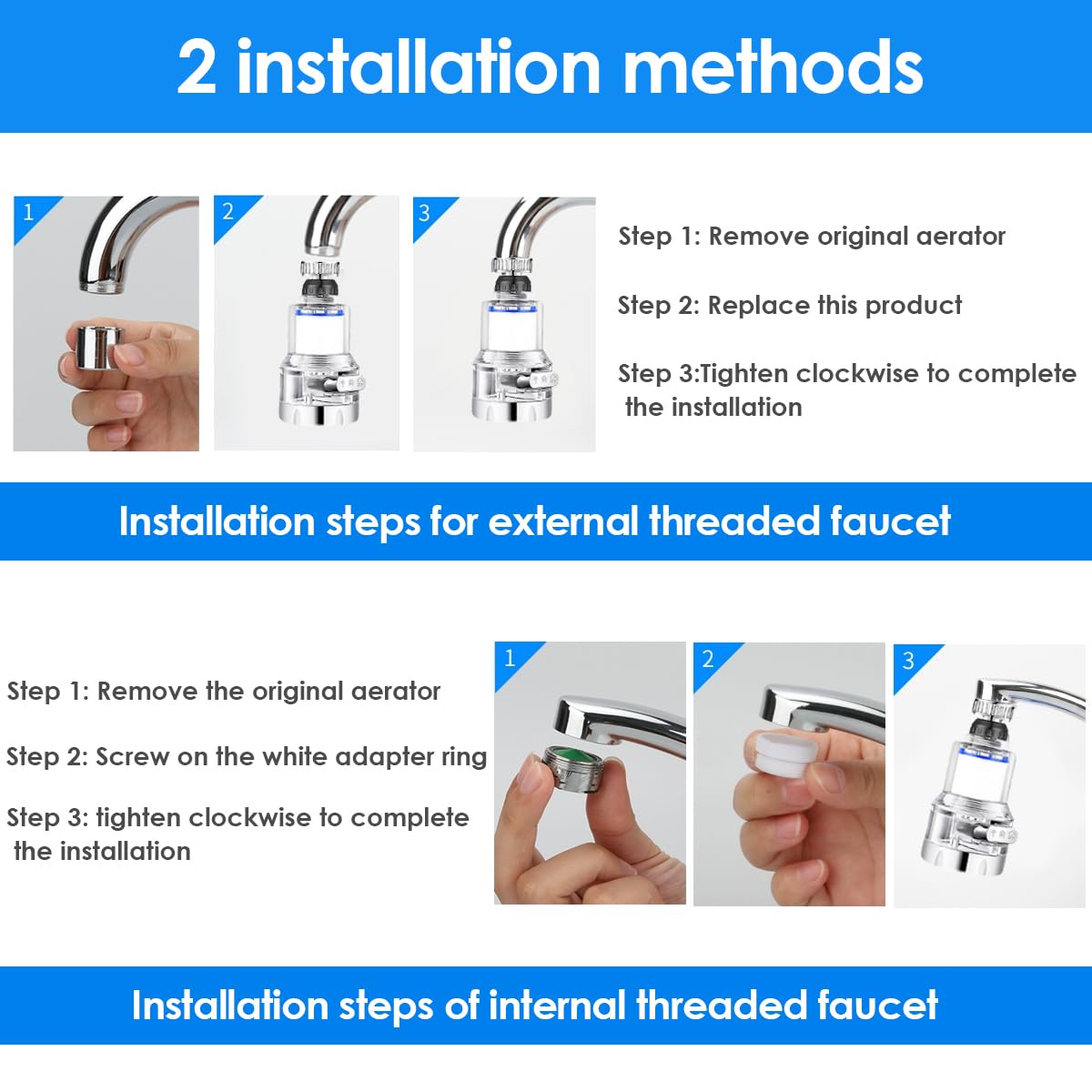 2 installation methods

1

2

3

Step 1: Remove original aerator

Step 2: Replace this product

Step 3:Tighten clockwise to complete the installation

Installation steps for external threaded faucet

Step 1: Remove the original aerator

Step 2: Screw on the white adapter ring

Step 3: tighten clockwise to complete the installation

1

2

3

Installation steps of internal threaded faucet