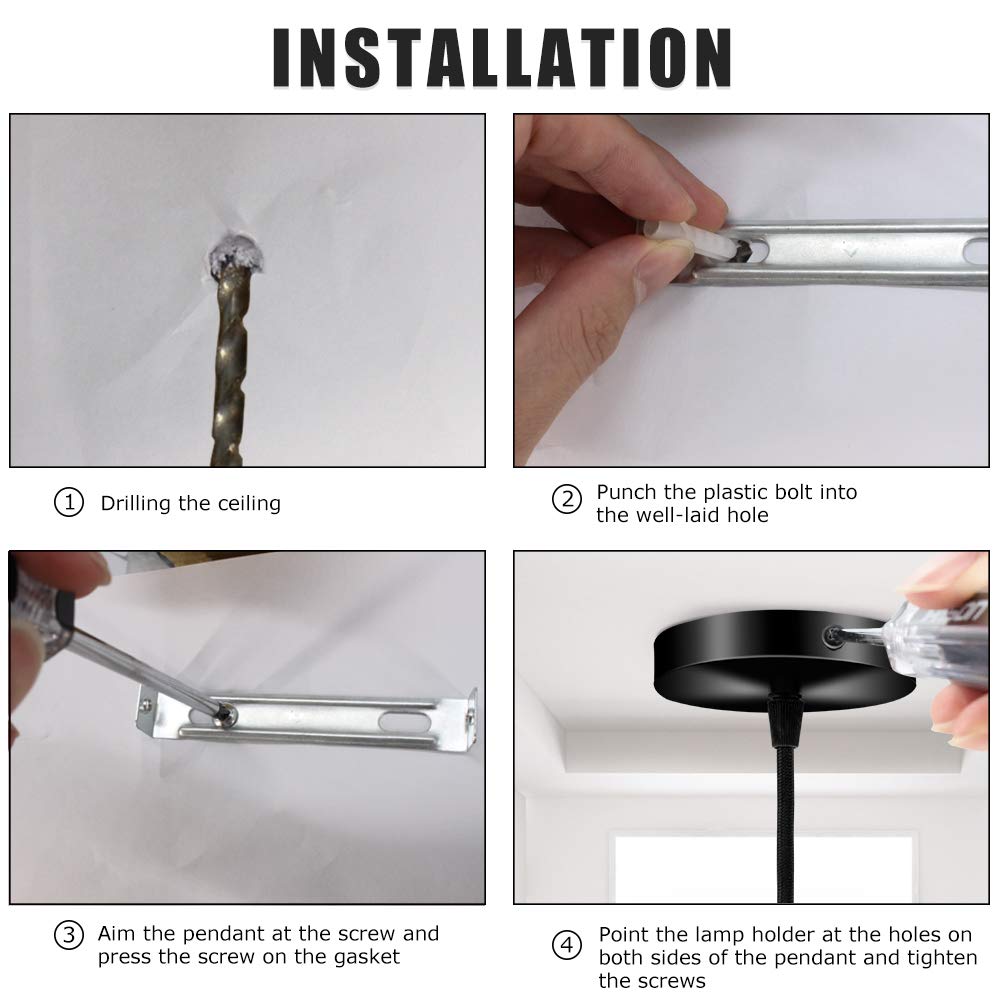 INSTALLATION

① Drilling the ceiling

② Punch the plastic bolt into the well-laid hole

③ Aim the pendant at the screw and press the screw on the gasket

④ Point the lamp holder at the holes on both sides of the pendant and tighten the screws