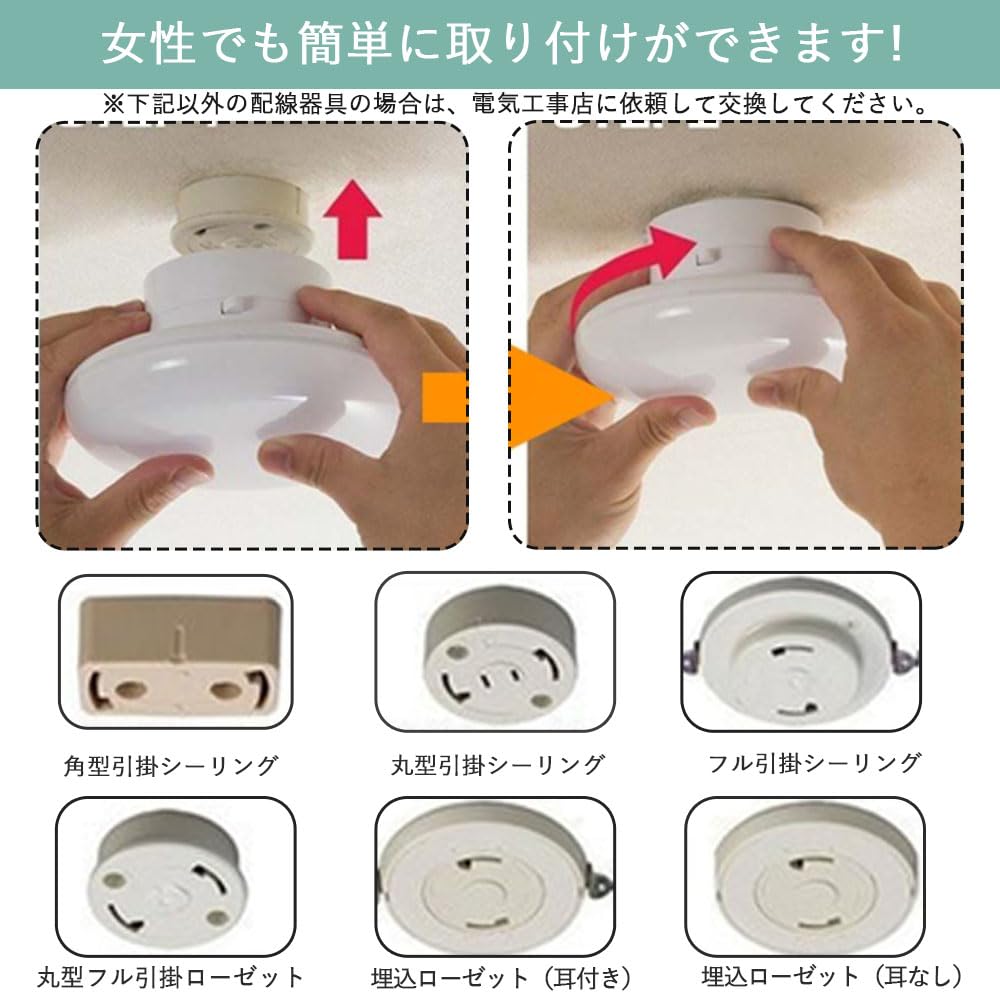 女性でも簡単に取り付けができます!

※下記以外の配線器具の場合は、電気工事店に依頼して交換してください。

角型引掛シーリング

丸型引掛シーリング

フル引掛シーリング

丸型フル引掛ローゼット

埋込ローゼット（耳付き）

埋込ローゼット（耳なし）