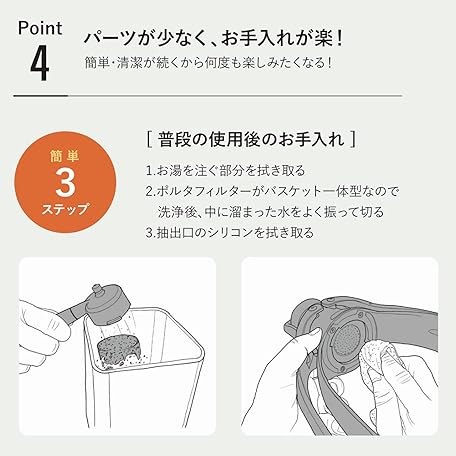 Point
4

パーツが少なく、お手入れが楽！
簡単・清潔が続くから何度も楽しみたくなる！

簡単
3
ステップ

[ 普段の使用後のお手入れ ]

1.お湯を注ぐ部分を拭き取る
2.ポルタフィルターがバスケット一体型なので洗浄後、中に溜まった水をよく振って切る
3.抽出口のシリコンを拭き取る