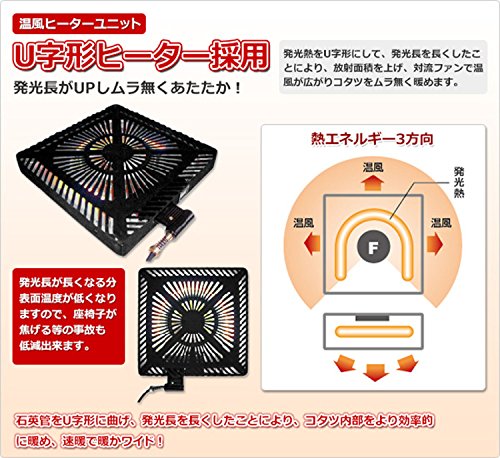 温風ヒーターユニット

U字形ヒーター採用

発光長がUPしムラ無くあたたか！

発光熱をU字形にして、発光長を長くしたことにより、放射面積を上げ、対流ファンで温風が広がりコタツをムラ無く暖めます。

熱エネルギー3方向

温風

発光熱

温風

温風

F

発光長が長くなる分表面温度が低くなりますので、座椅子が焦げる等の事故も低減出来ます。

石英管をU字形に曲げ、発光長を長くしたことにより、コタツ内部をより効率的に暖め、速暖で暖かワイド！