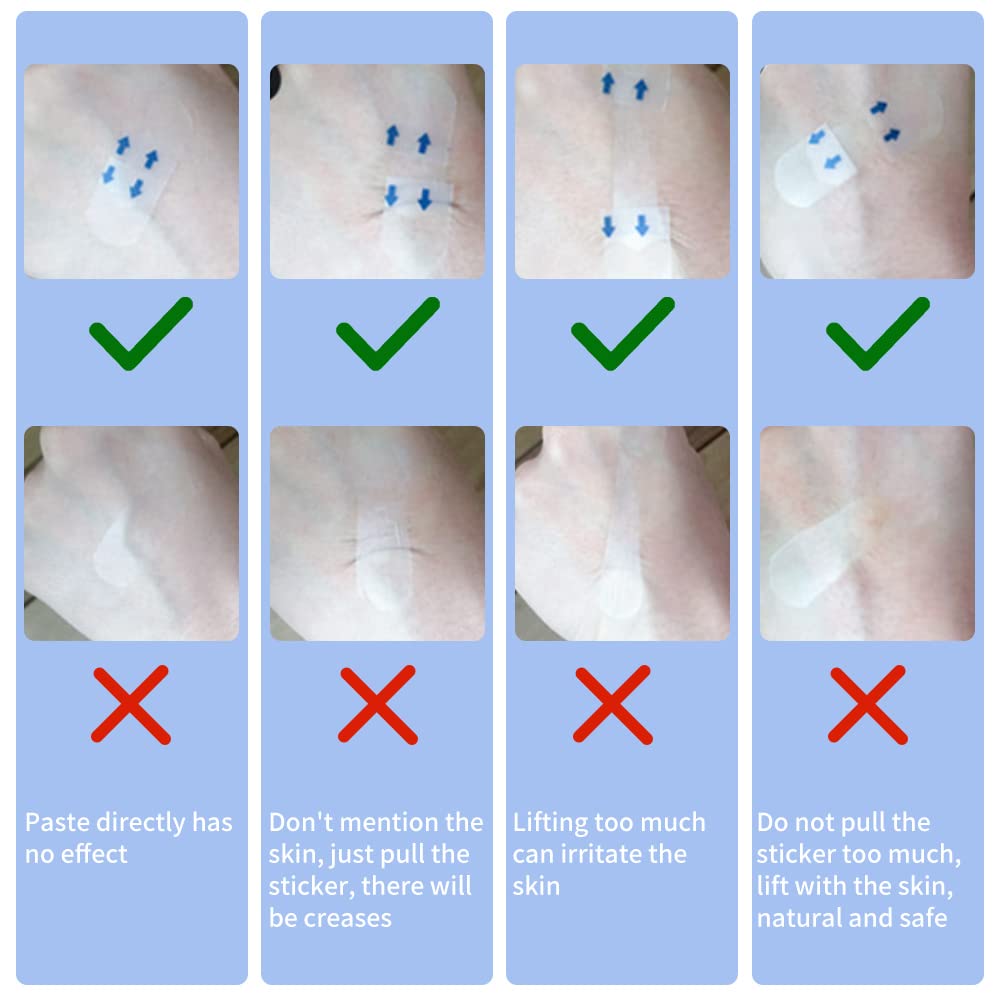 Paste directly has no effect

Don't mention the skin, just pull the sticker, there will be creases

Lifting too much can irritate the skin

Do not pull the sticker too much, lift with the skin, natural and safe