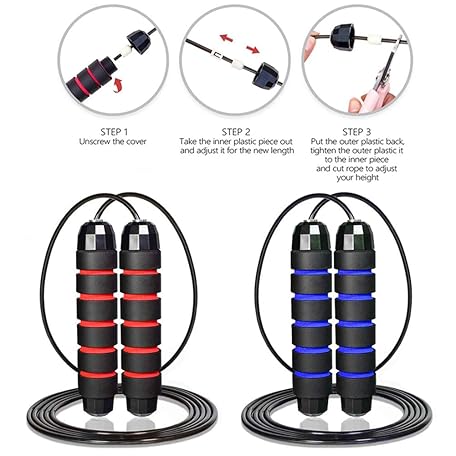 STEP 1
Unscrew the cover

STEP 2
Take the inner plastic piece out and adjust it for the new length

STEP 3
Put the outer plastic back, tighten the outer plastic it to the inner piece and cut rope to adjust your height