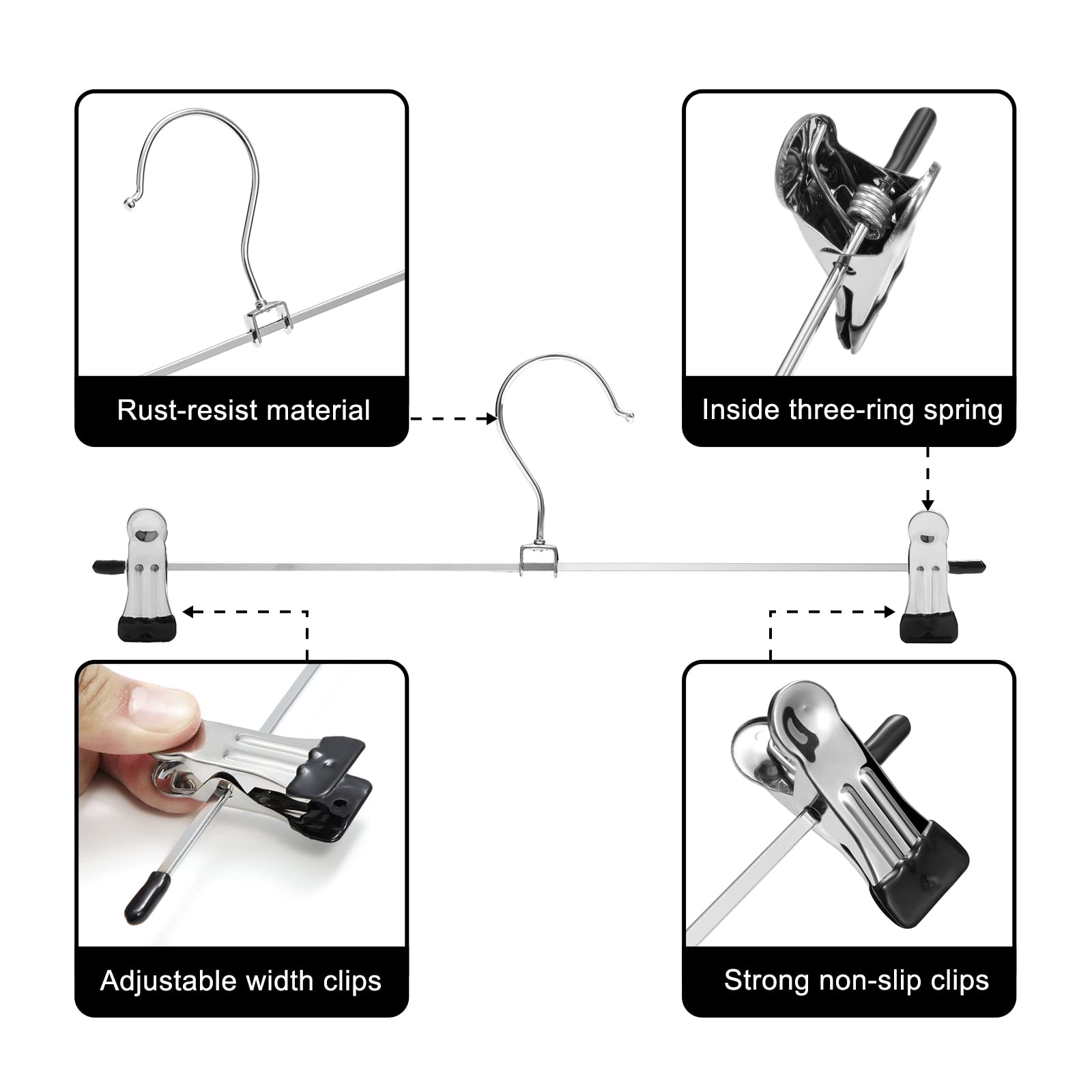 Rust-resist material

Inside three-ring spring

Adjustable width clips

Strong non-slip clips