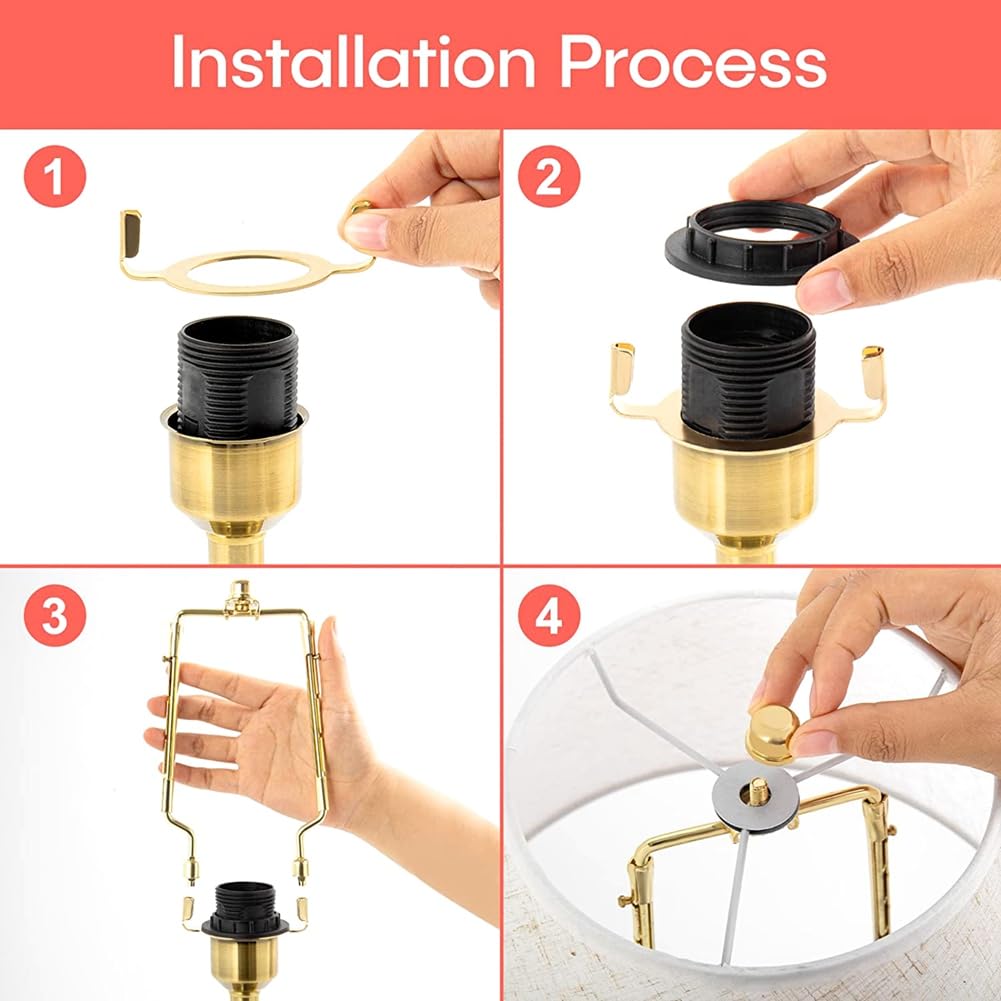 Installation Process

1

2

3

4