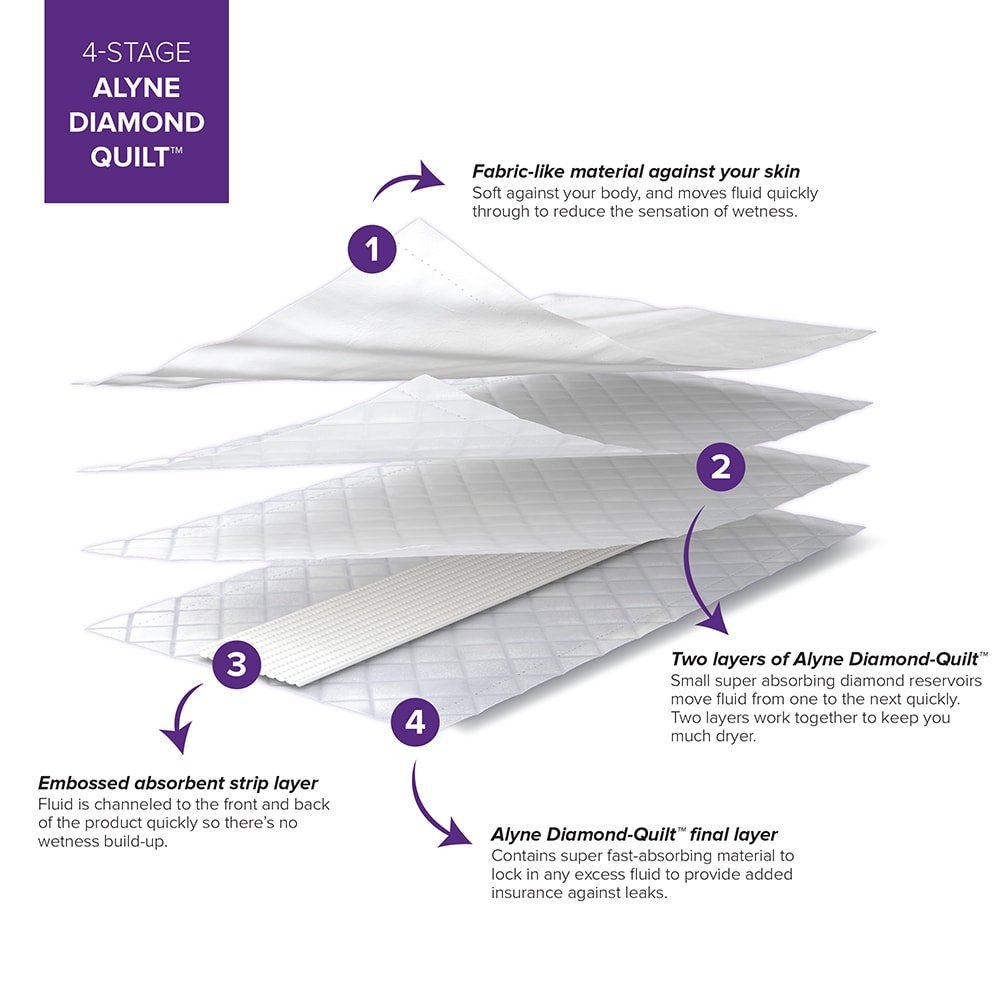 4-STAGE
ALYNE DIAMOND QUILT™

1

Fabric-like material against your skin
Soft against your body, and moves fluid quickly through to reduce the sensation of wetness.

2

Two layers of Alyne Diamond-Quilt™
Small super absorbing diamond reservoirs move fluid from one to the next quickly. Two layers work together to keep you much dryer.

3

Embossed absorbent strip layer
Fluid is channeled to the front and back of the product quickly so there's no wetness build-up.

4

Alyne Diamond-Quilt™ final layer
Contains super fast-absorbing material to lock in any excess fluid to provide added insurance against leaks.