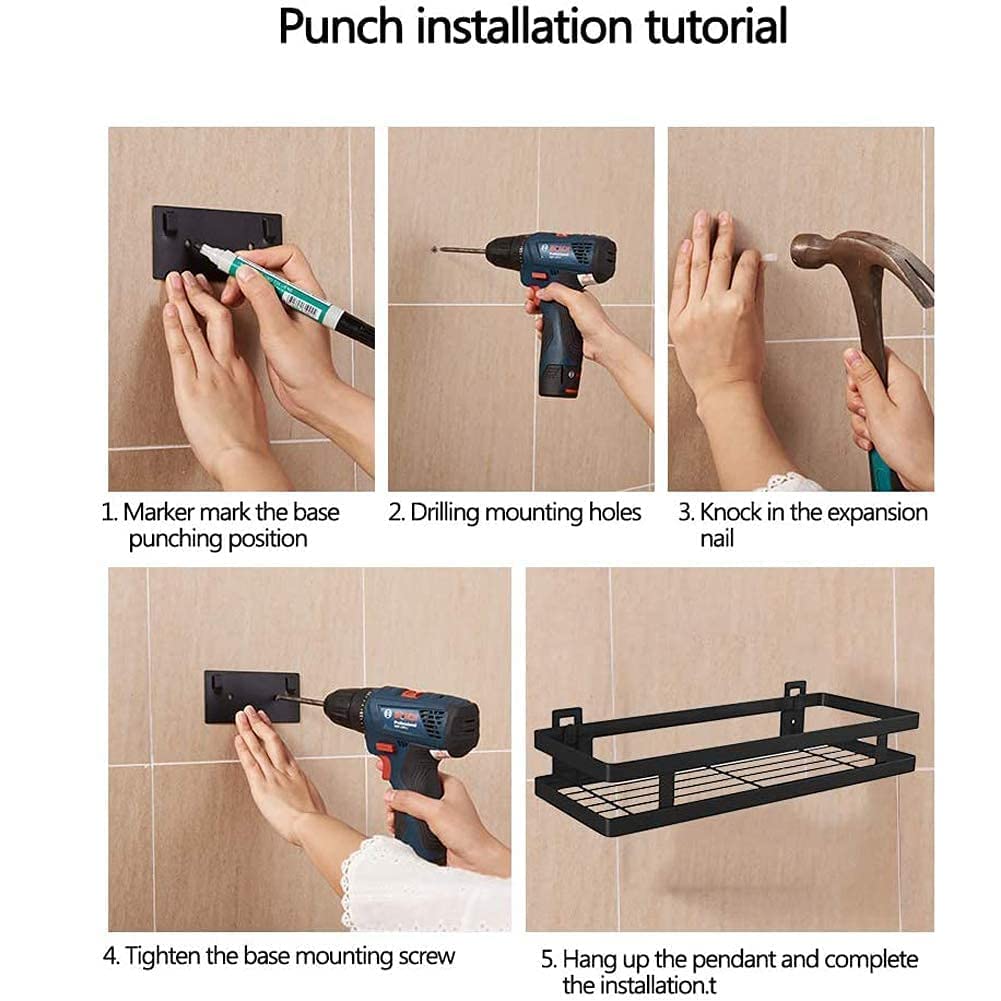 Punch installation tutorial

1. Marker mark the base punching position

2. Drilling mounting holes

3. Knock in the expansion nail

4. Tighten the base mounting screw

5. Hang up the pendant and complete the installation.t