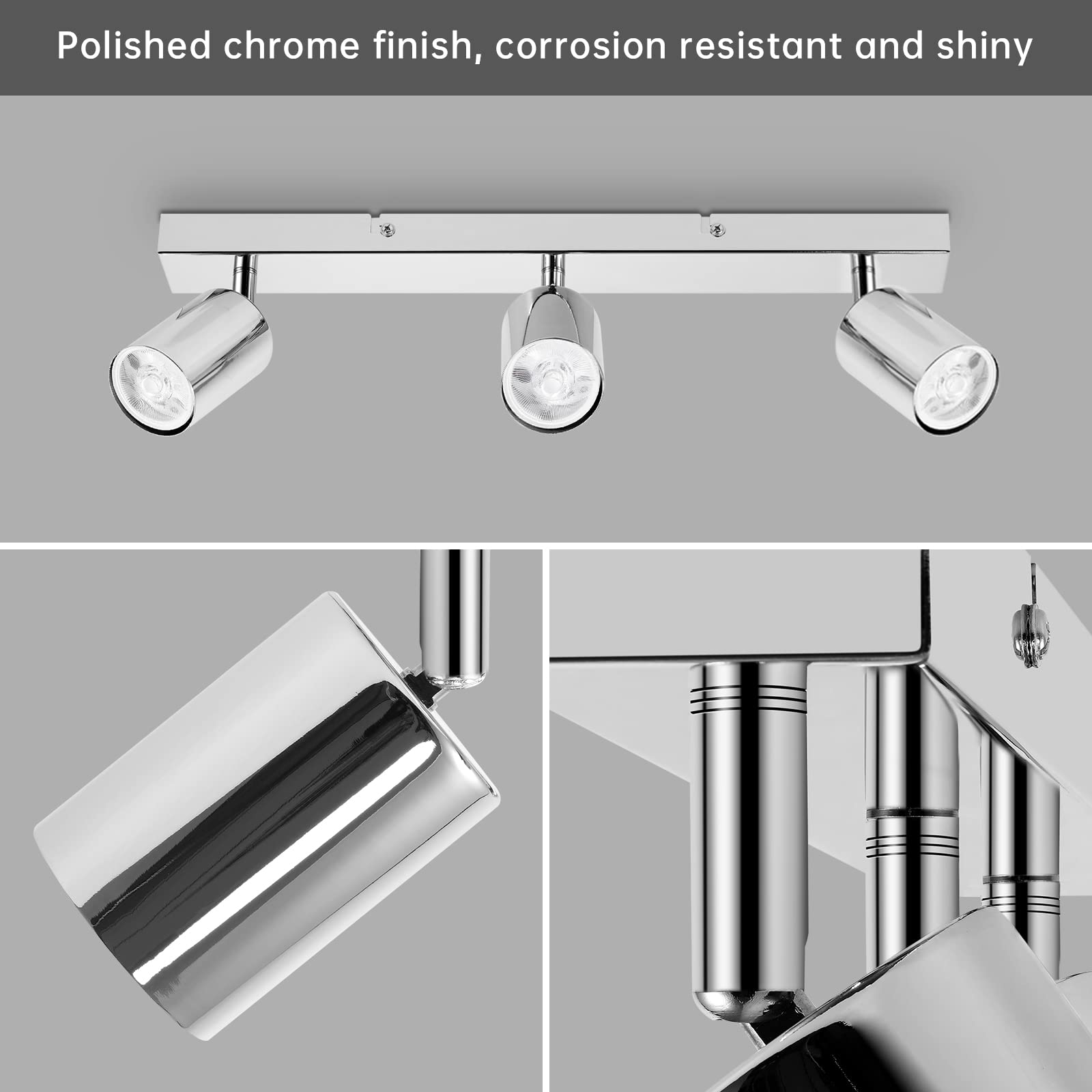 Polished chrome finish, corrosion resistant and shiny