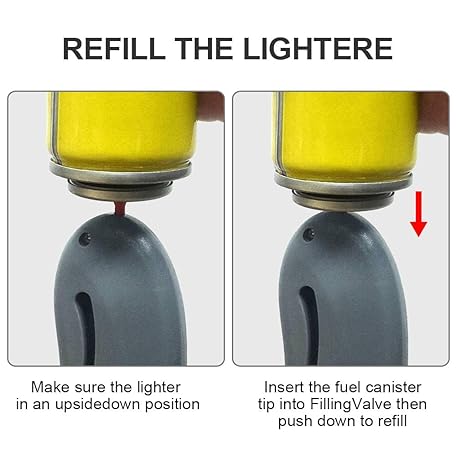 REFILL THE LIGHTERE

Make sure the lighter in an upsidedown position

Insert the fuel canister tip into FillingValve then push down to refill