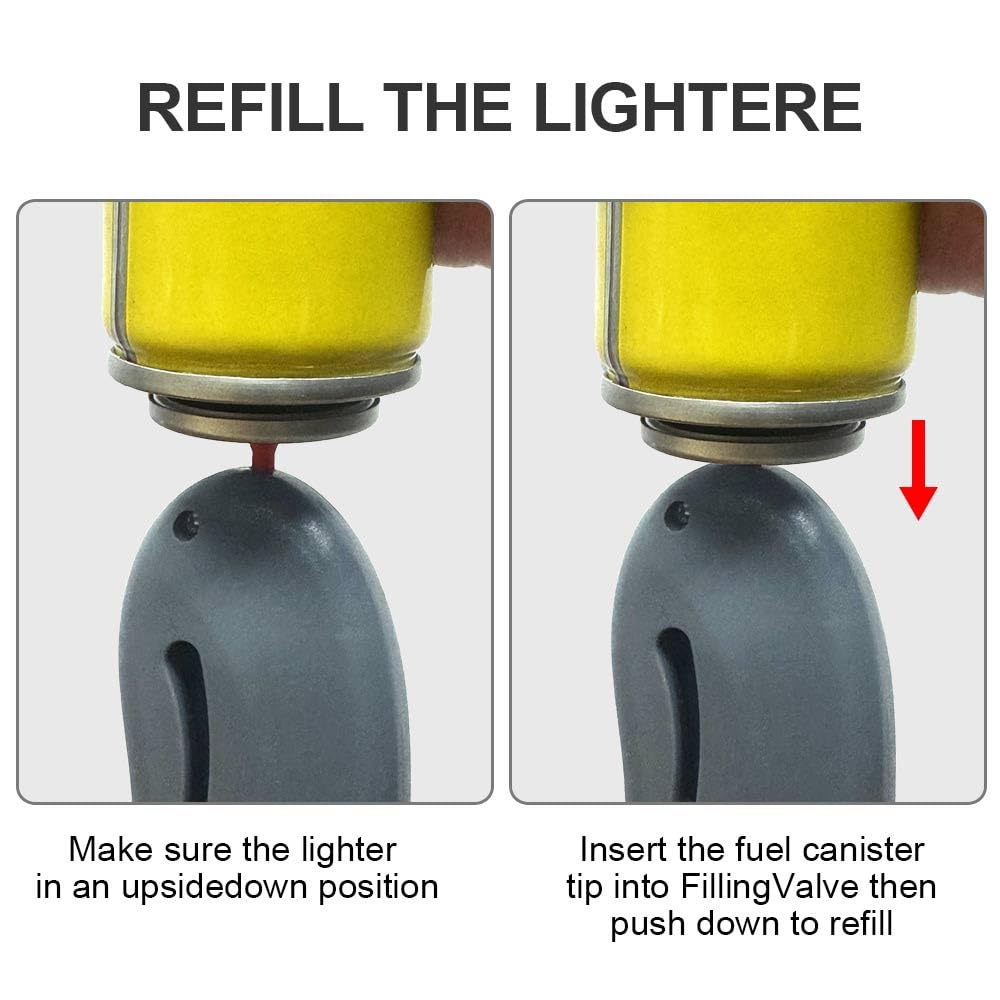 REFILL THE LIGHTERE

Make sure the lighter in an upsidedown position

Insert the fuel canister tip into FillingValve then push down to refill