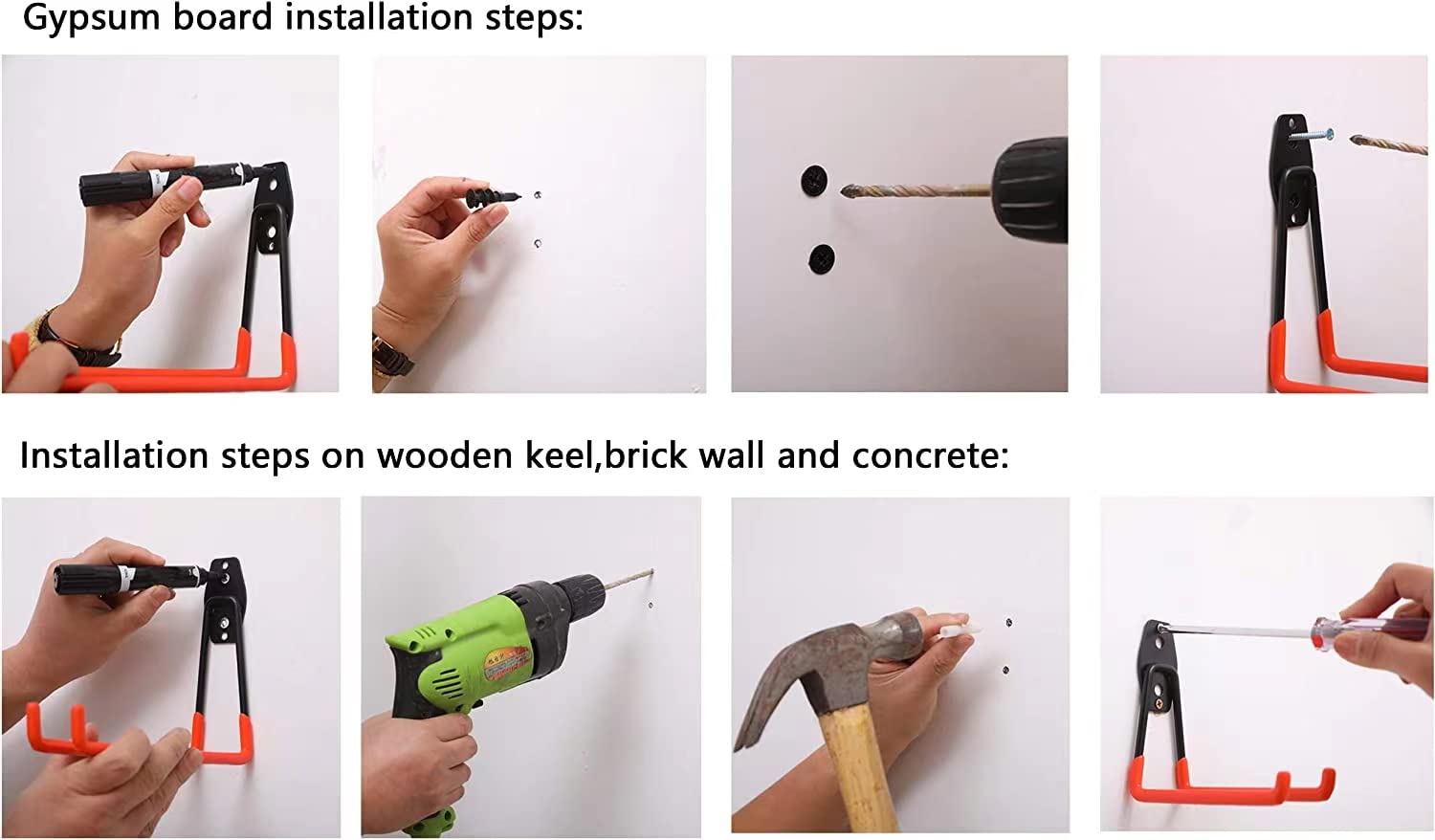 Gypsum board installation steps:

Installation steps on wooden keel,brick wall and concrete: