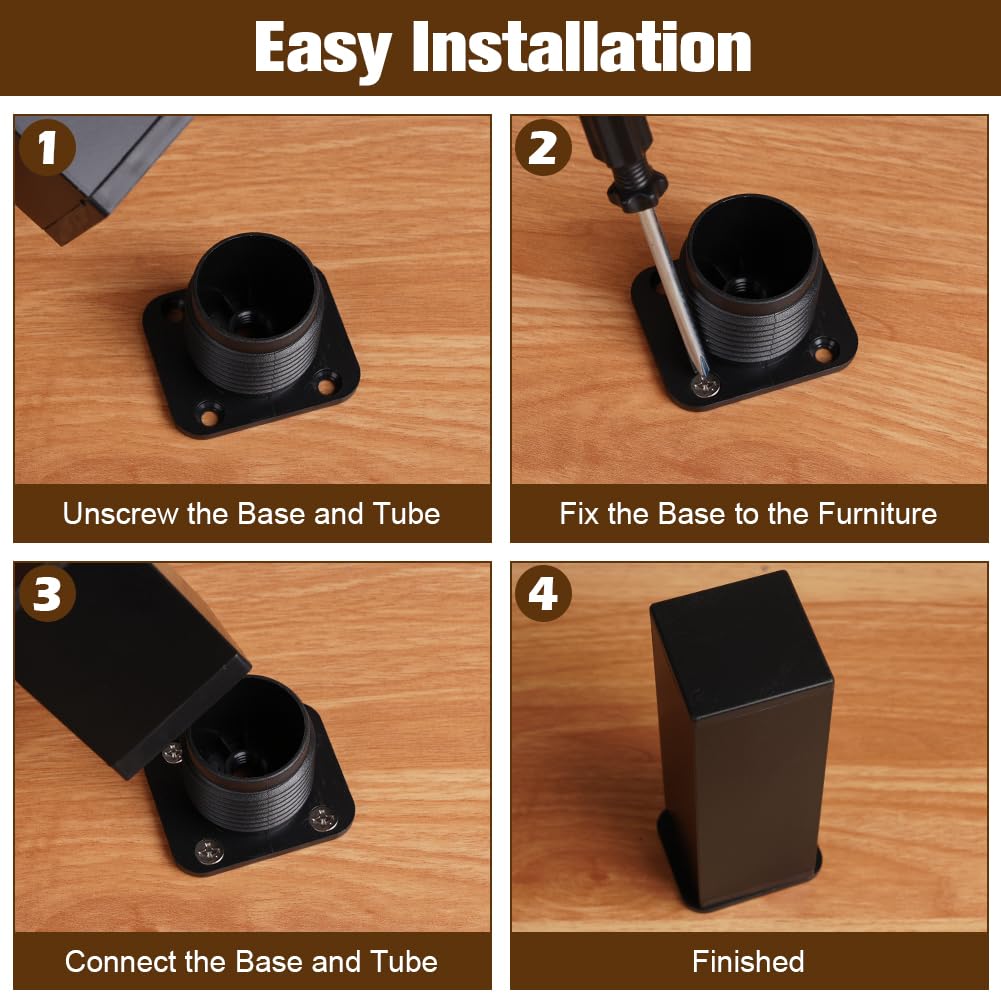 Easy Installation

1

Unscrew the Base and Tube

2

Fix the Base to the Furniture

3

Connect the Base and Tube

4

Finished