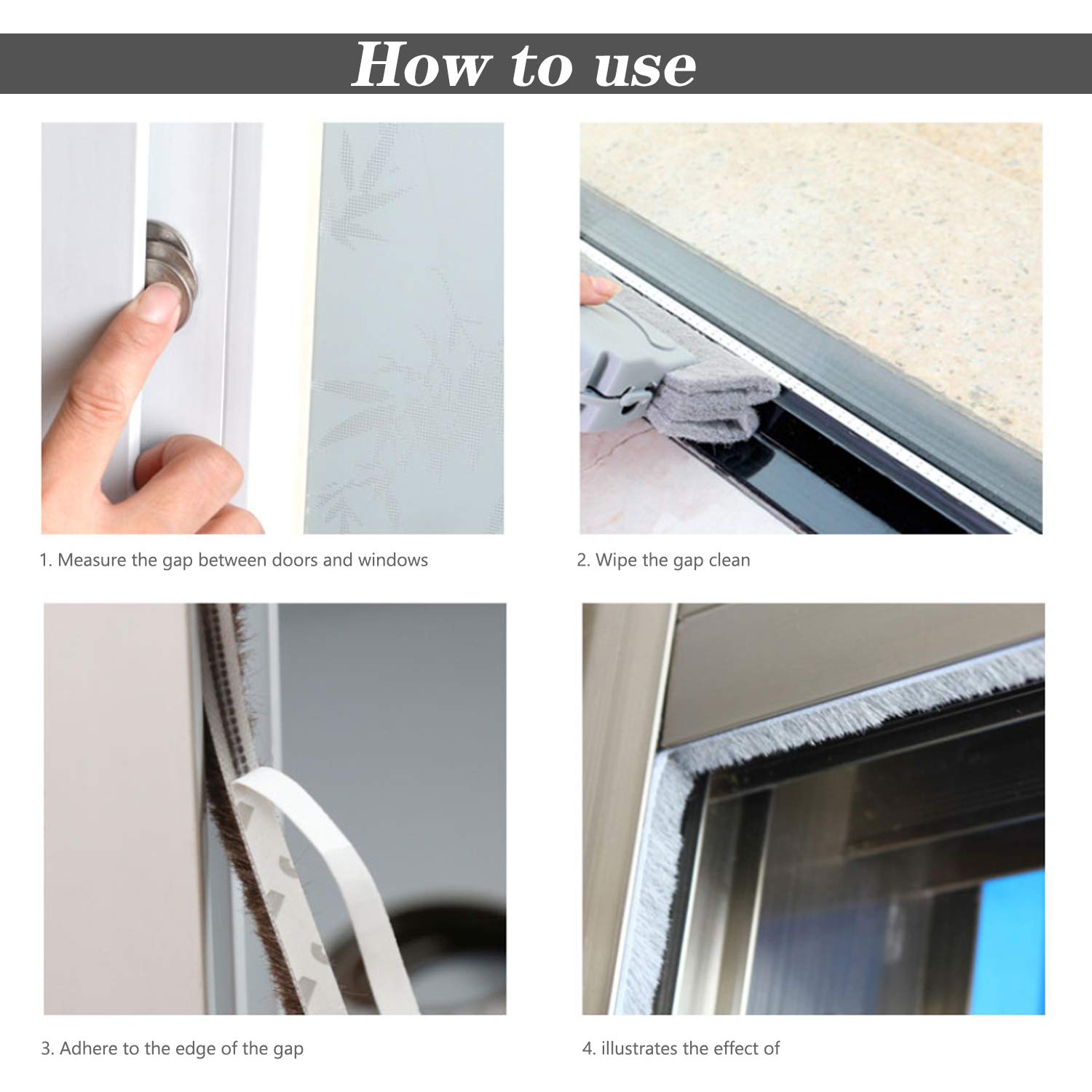 How to use

1. Measure the gap between doors and windows

2. Wipe the gap clean

3. Adhere to the edge of the gap

4. illustrates the effect of