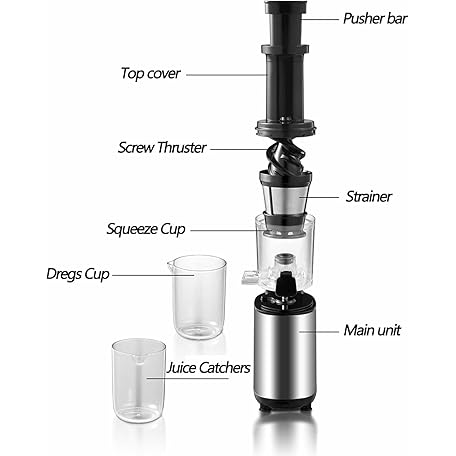 Pusher bar

Top cover

Screw Thruster

Strainer

Squeeze Cup

Dregs Cup

Main unit

Juice Catchers