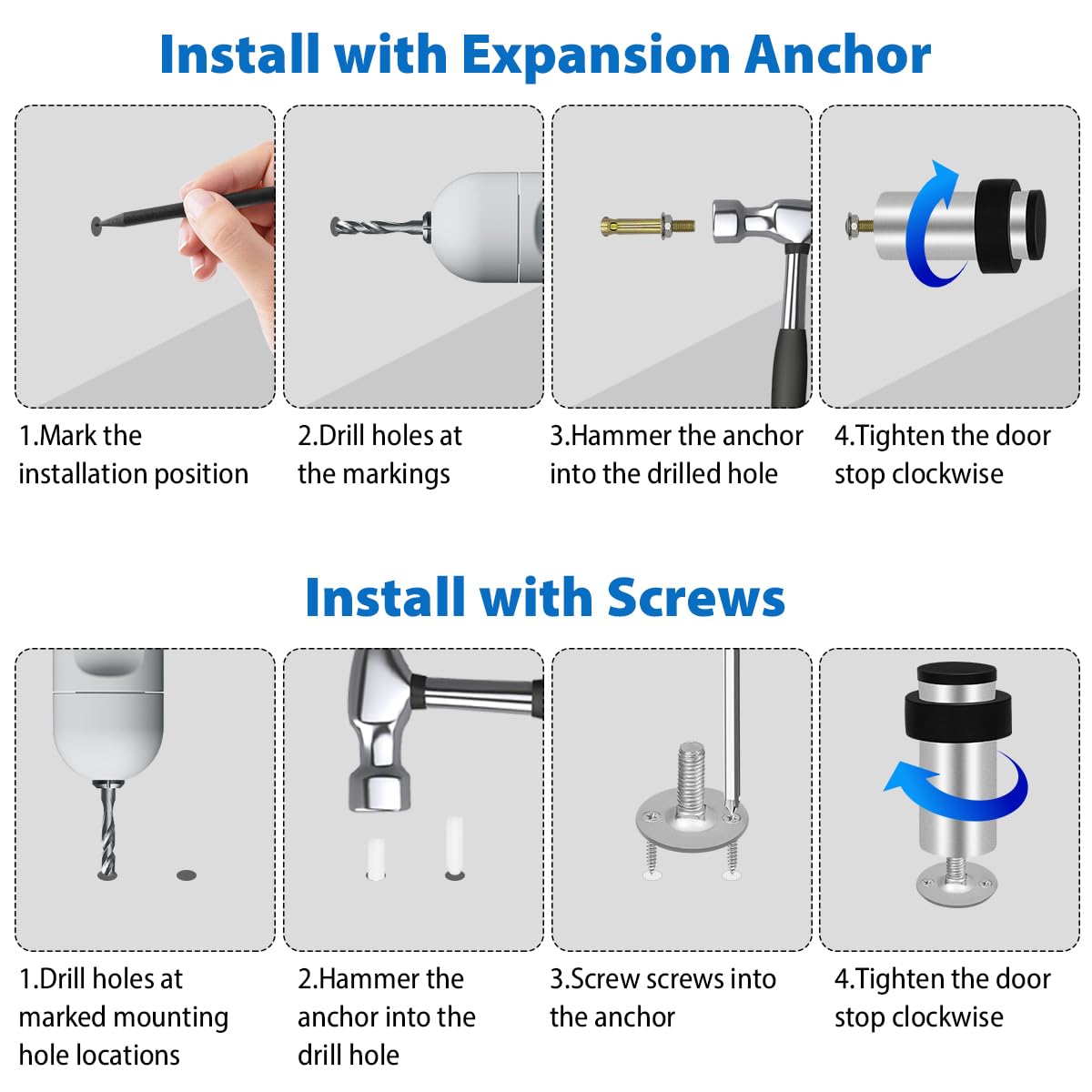 Install with Expansion Anchor

1.Mark the installation position

2.Drill holes at the markings

3.Hammer the anchor into the drilled hole

4.Tighten the door stop clockwise

Install with Screws

1.Drill holes at marked mounting hole locations

2.Hammer the anchor into the drill hole

3.Screw screws into the anchor

4.Tighten the door stop clockwise