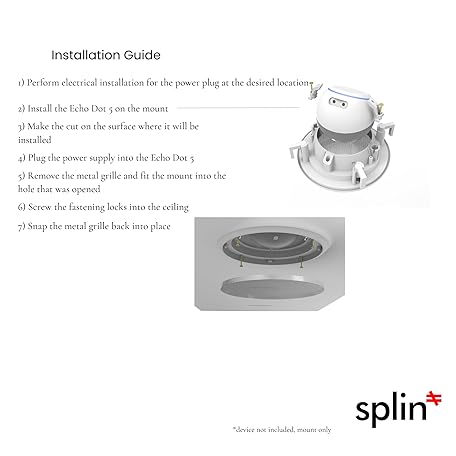 Installation Guide

1) Perform electrical installation for the power plug at the desired location

2) Install the Echo Dot 5 on the mount

3) Make the cut on the surface where it will be installed

4) Plug the power supply into the Echo Dot 5

5) Remove the metal grille and fit the mount into the hole that was opened

6) Screw the fastening locks into the ceiling

7) Snap the metal grille back into place

splin

*device not included, mount only