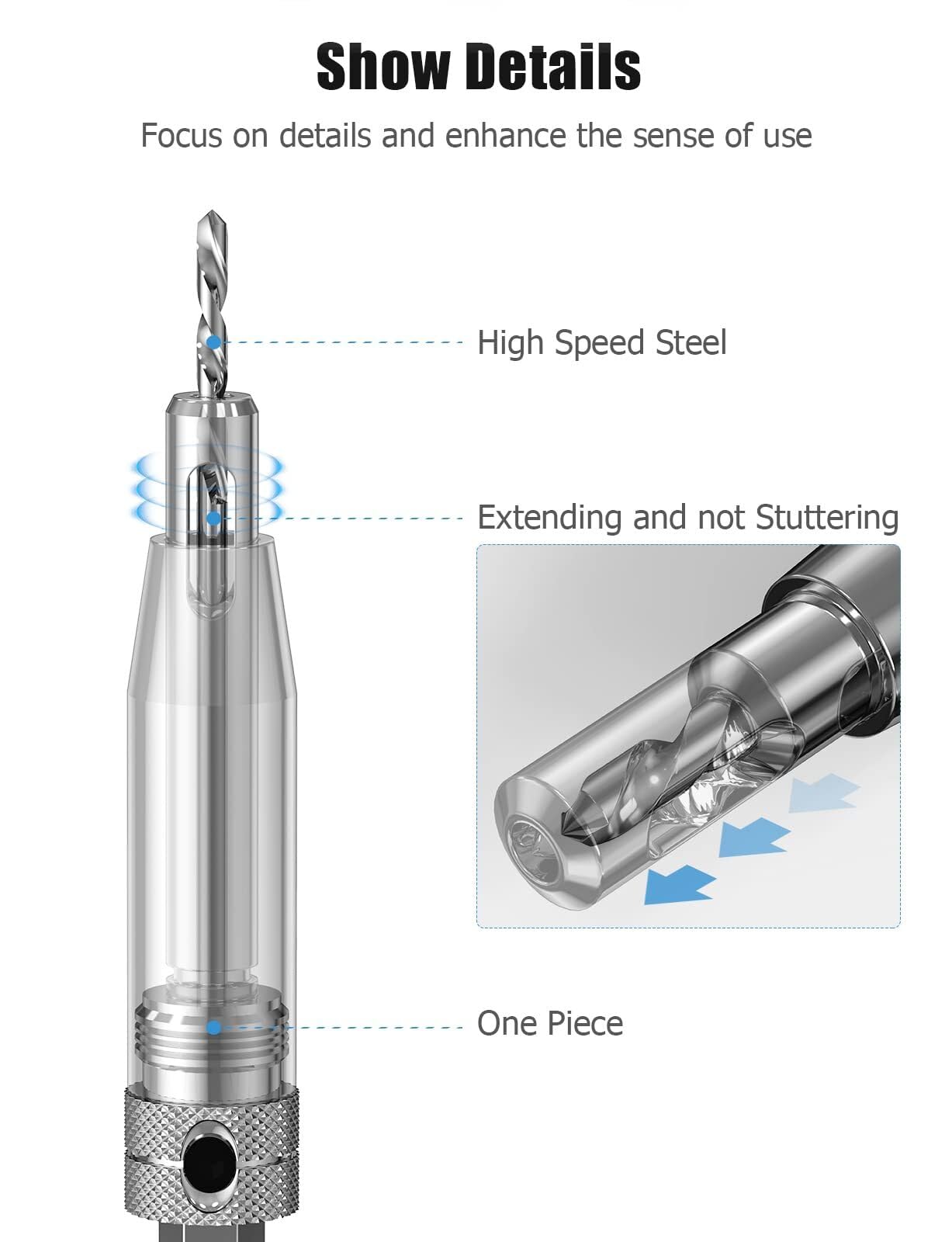 Show Details

Focus on details and enhance the sense of use

High Speed Steel

Extending and not Stuttering

One Piece