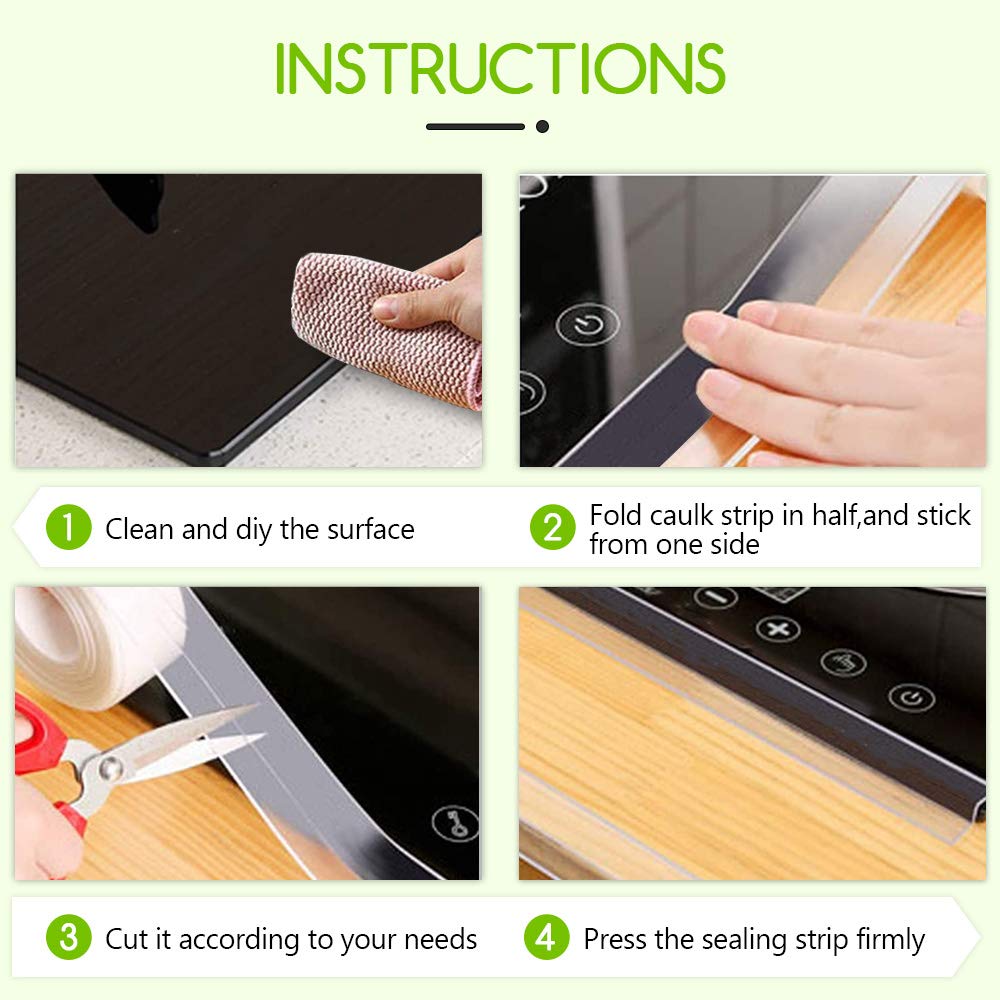 INSTRUCTIONS

1 Clean and diy the surface

2 Fold caulk strip in half,and stick from one side

3 Cut it according to your needs

4 Press the sealing strip firmly