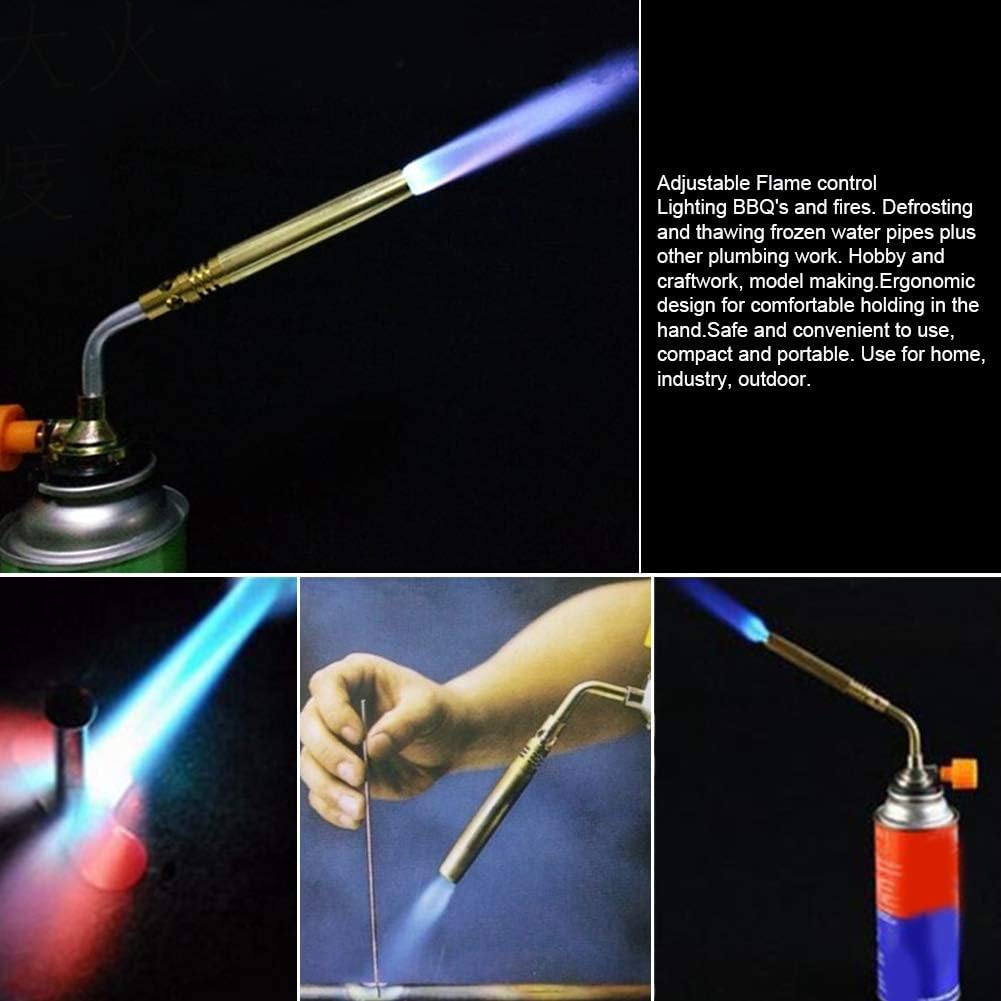 Adjustable Flame control
Lighting BBQ's and fires. Defrosting and thawing frozen water pipes plus other plumbing work. Hobby and craftwork, model making.Ergonomic design for comfortable holding in the hand.Safe and convenient to use, compact and portable. Use for home, industry, outdoor.