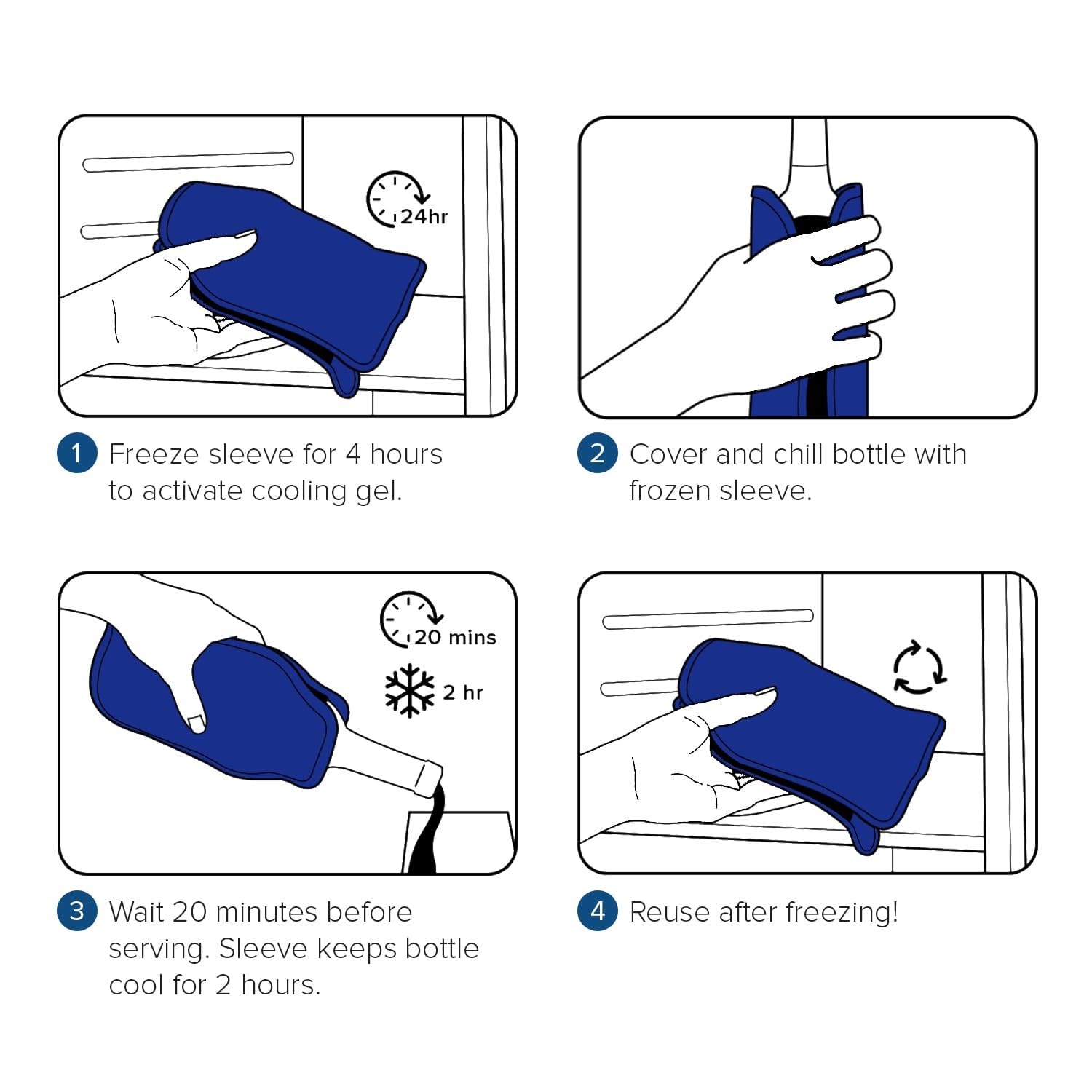 24hr

1 Freeze sleeve for 4 hours to activate cooling gel.

2 Cover and chill bottle with frozen sleeve.

20 mins

2 hr

3 Wait 20 minutes before serving. Sleeve keeps bottle cool for 2 hours.

4 Reuse after freezing!