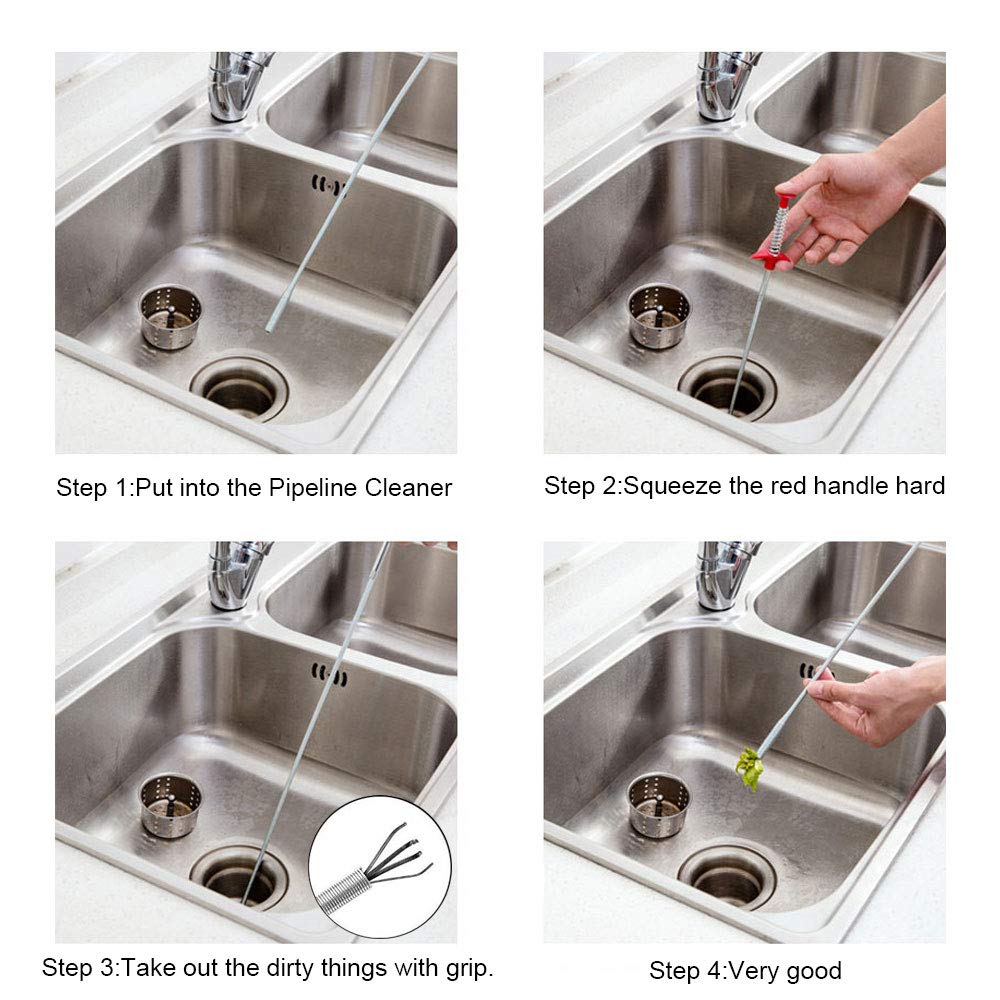 Step 1:Put into the Pipeline Cleaner

Step 2:Squeeze the red handle hard

Step 3:Take out the dirty things with grip.

Step 4:Very good