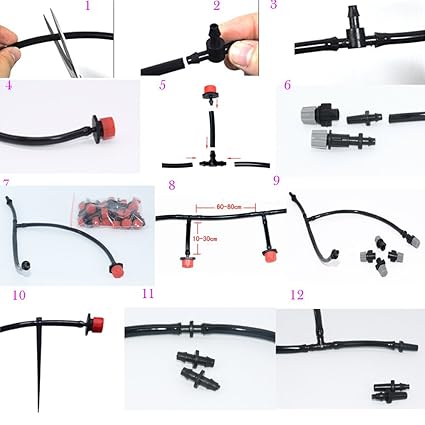 1
2
3
4
5
6
7
8
60-80cm
10-30cm
9
10
11
12