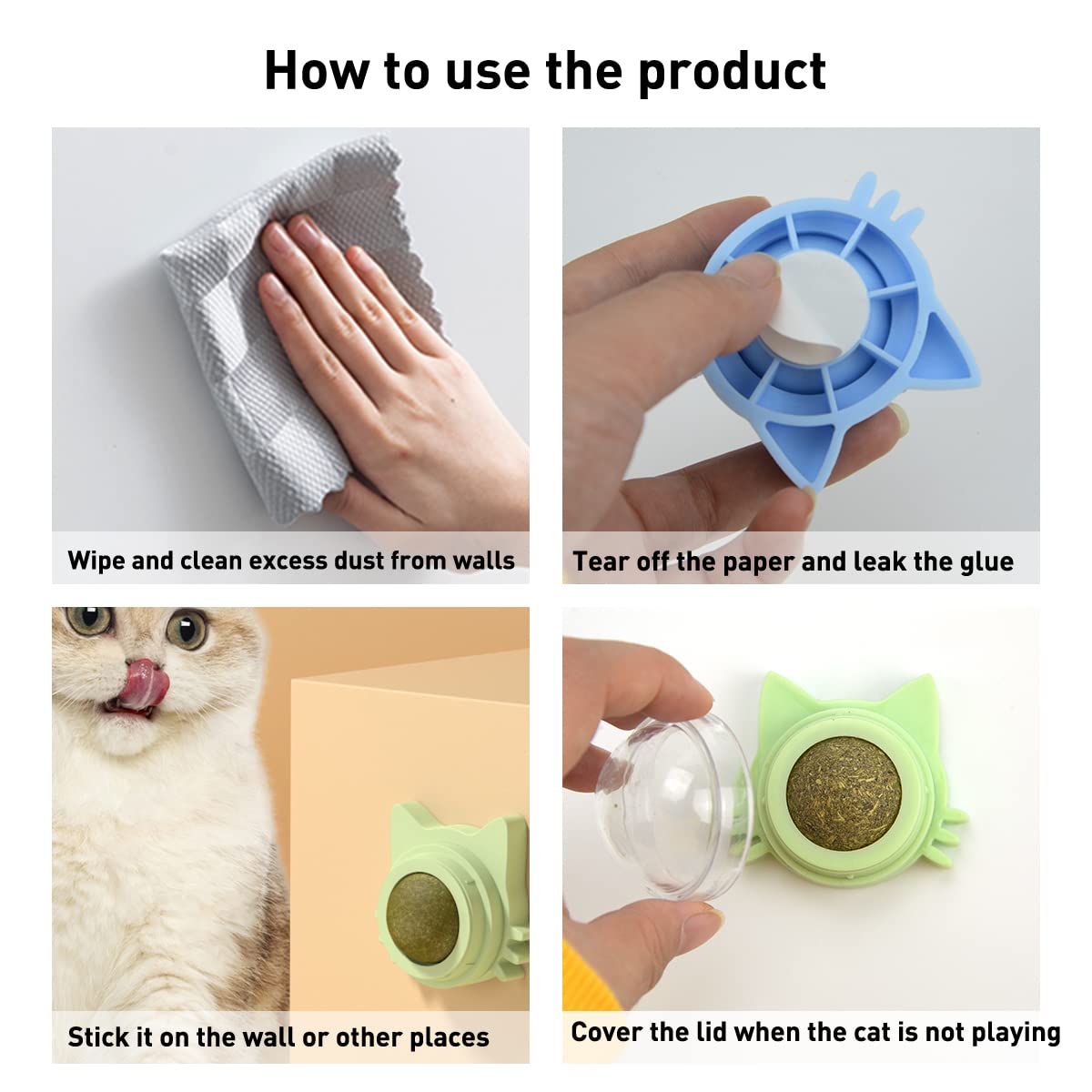 How to use the product

Wipe and clean excess dust from walls

Tear off the paper and leak the glue

Stick it on the wall or other places

Cover the lid when the cat is not playing