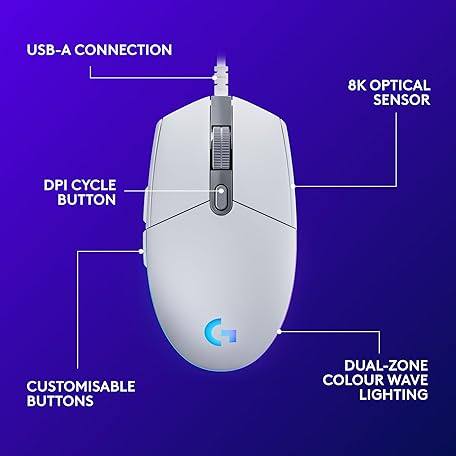 USB-A CONNECTION

8K OPTICAL SENSOR

DPI CYCLE BUTTON

CUSTOMISABLE BUTTONS

DUAL-ZONE COLOUR WAVE LIGHTING