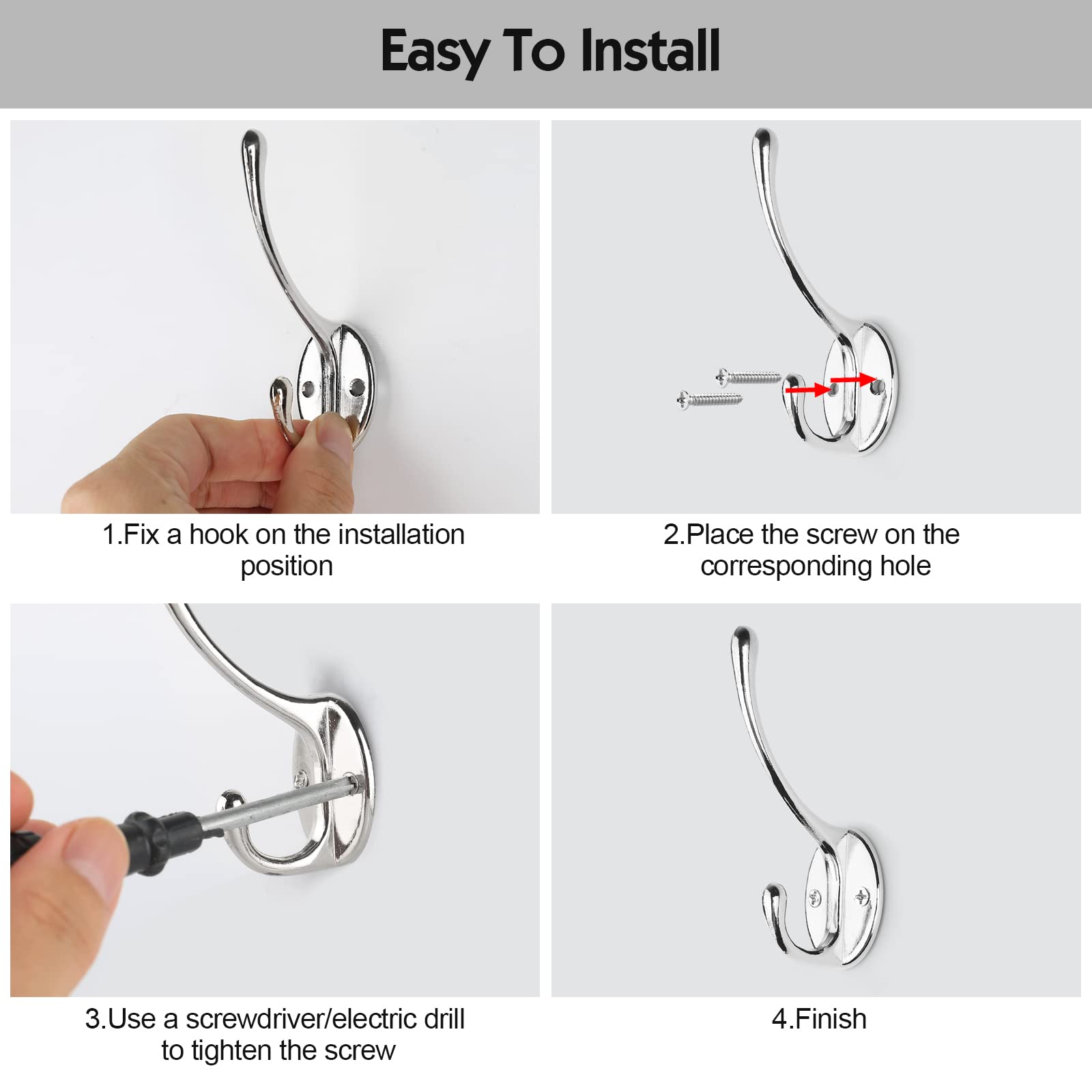 Easy To Install

1.Fix a hook on the installation position

2.Place the screw on the corresponding hole

3.Use a screwdriver/electric drill to tighten the screw

4.Finish