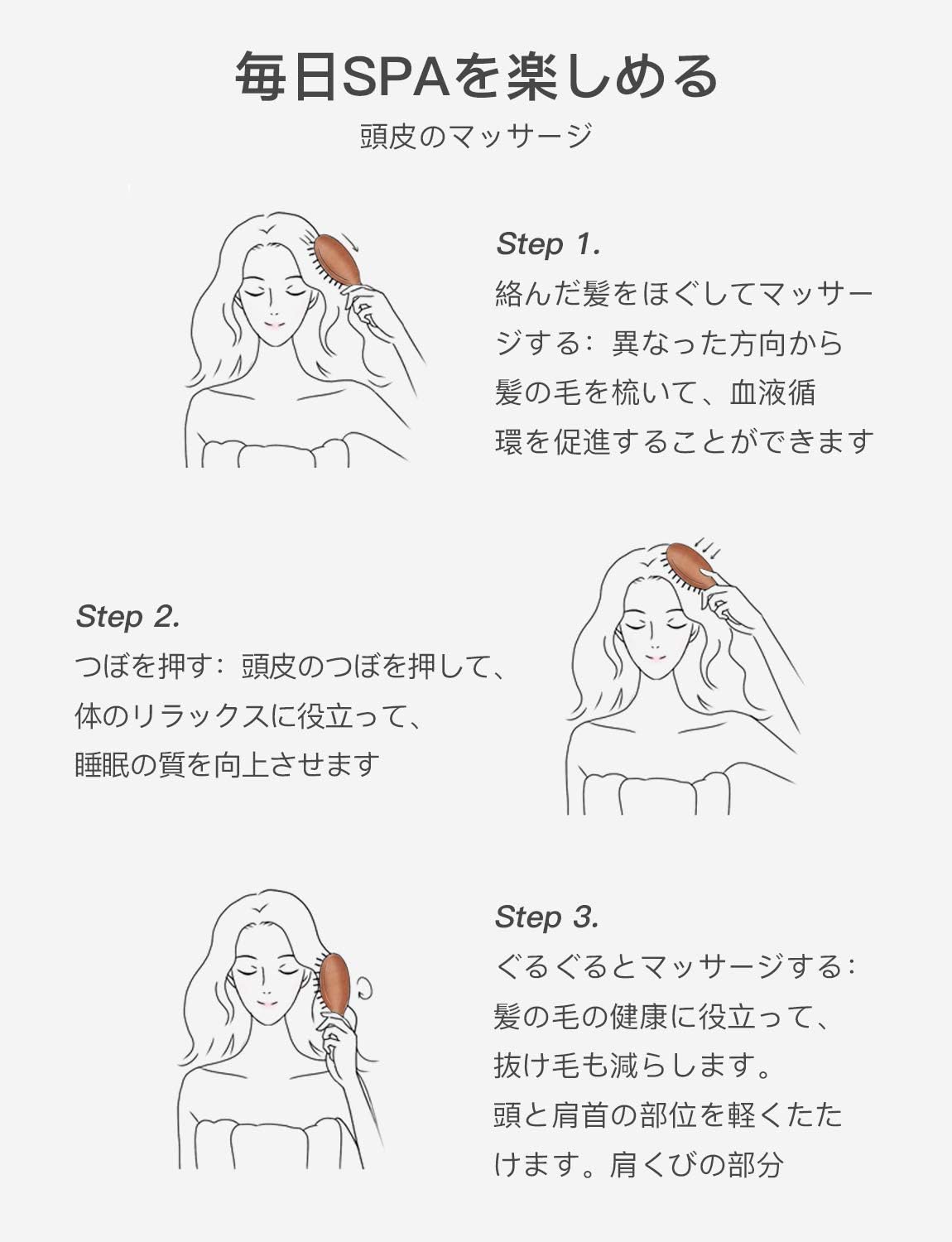 毎日SPAを楽しめる

頭皮のマッサージ

Step 1.

絡んだ髪をほぐしてマッサージする：異なった方向から髪の毛を梳いて、血液循環を促進することができます

Step 2.

つぼを押す：頭皮のつぼを押して、体のリラックスに役立って、睡眠の質を向上させます

Step 3.

ぐるぐるとマッサージする：髪の毛の健康に役立って、抜け毛も減らします。頭と肩首の部位を軽くたたけます。肩くびの部分