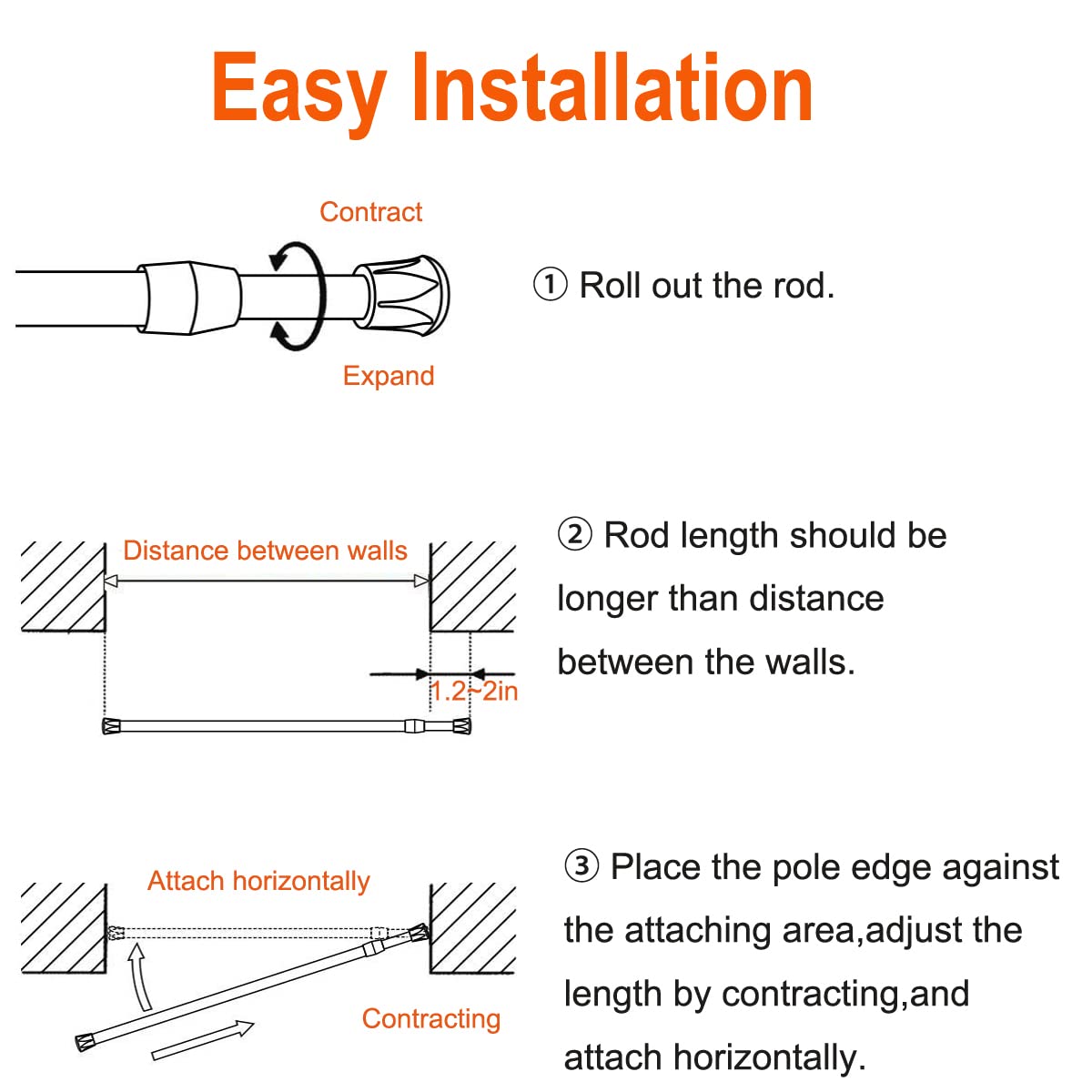 Easy Installation

Contract

Expand

① Roll out the rod.

Distance between walls

1.2~2in

② Rod length should be longer than distance between the walls.

Attach horizontally

Contracting

③ Place the pole edge against the attaching area,adjust the length by contracting,and attach horizontally.