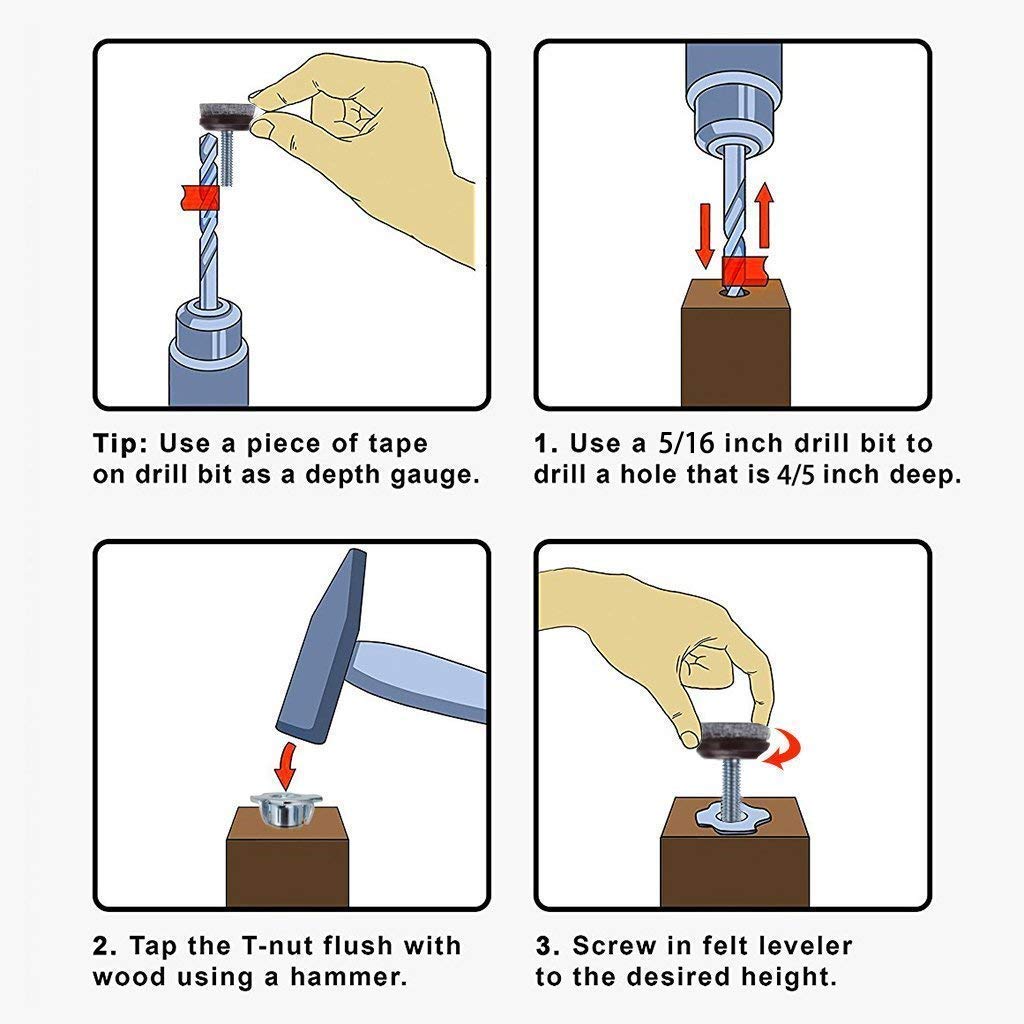 Tip: Use a piece of tape on drill bit as a depth gauge.

1. Use a 5/16 inch drill bit to drill a hole that is 4/5 inch deep.

2. Tap the T-nut flush with wood using a hammer.

3. Screw in felt leveler to the desired height.