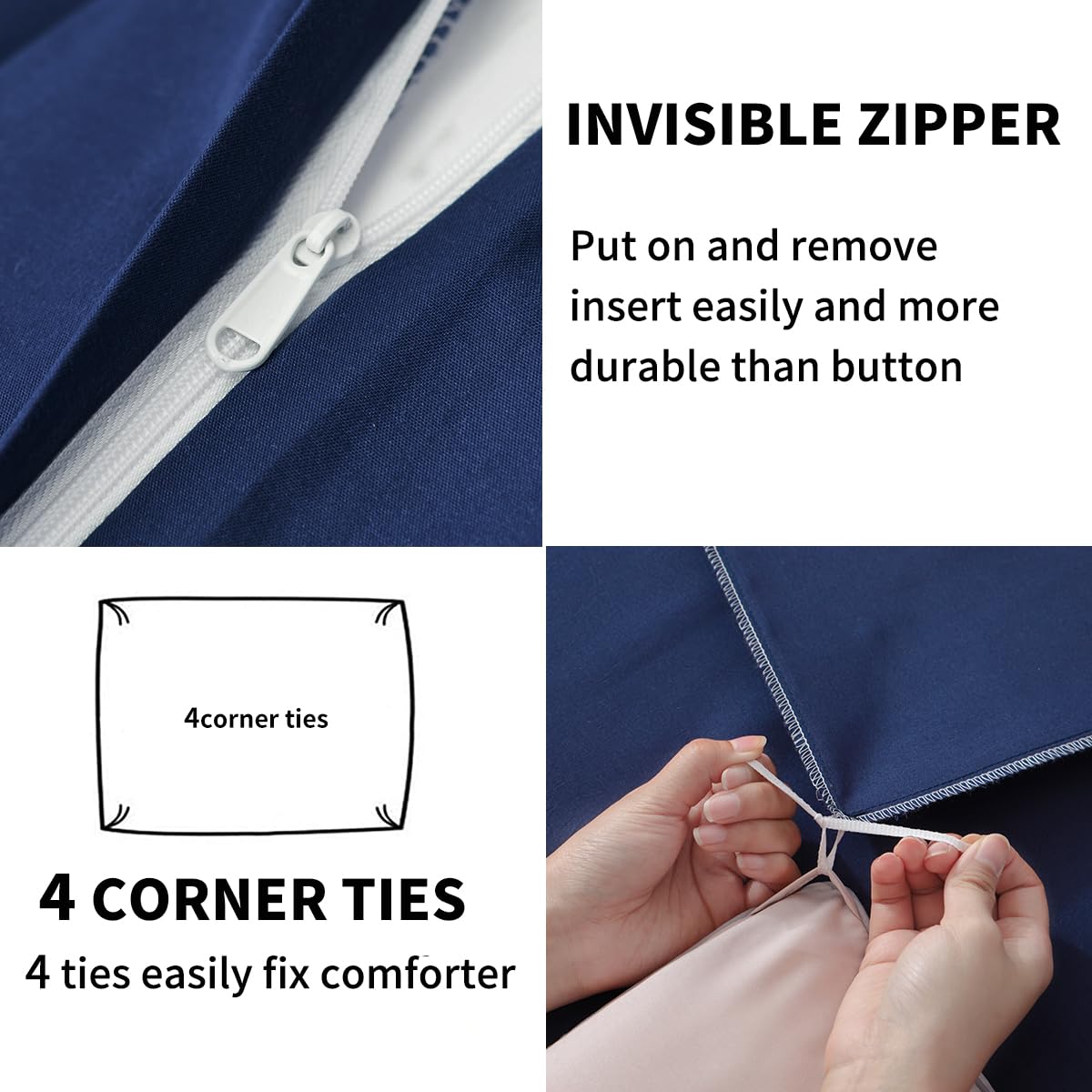 INVISIBLE ZIPPER

Put on and remove insert easily and more durable than button

4corner ties

4 CORNER TIES

4 ties easily fix comforter