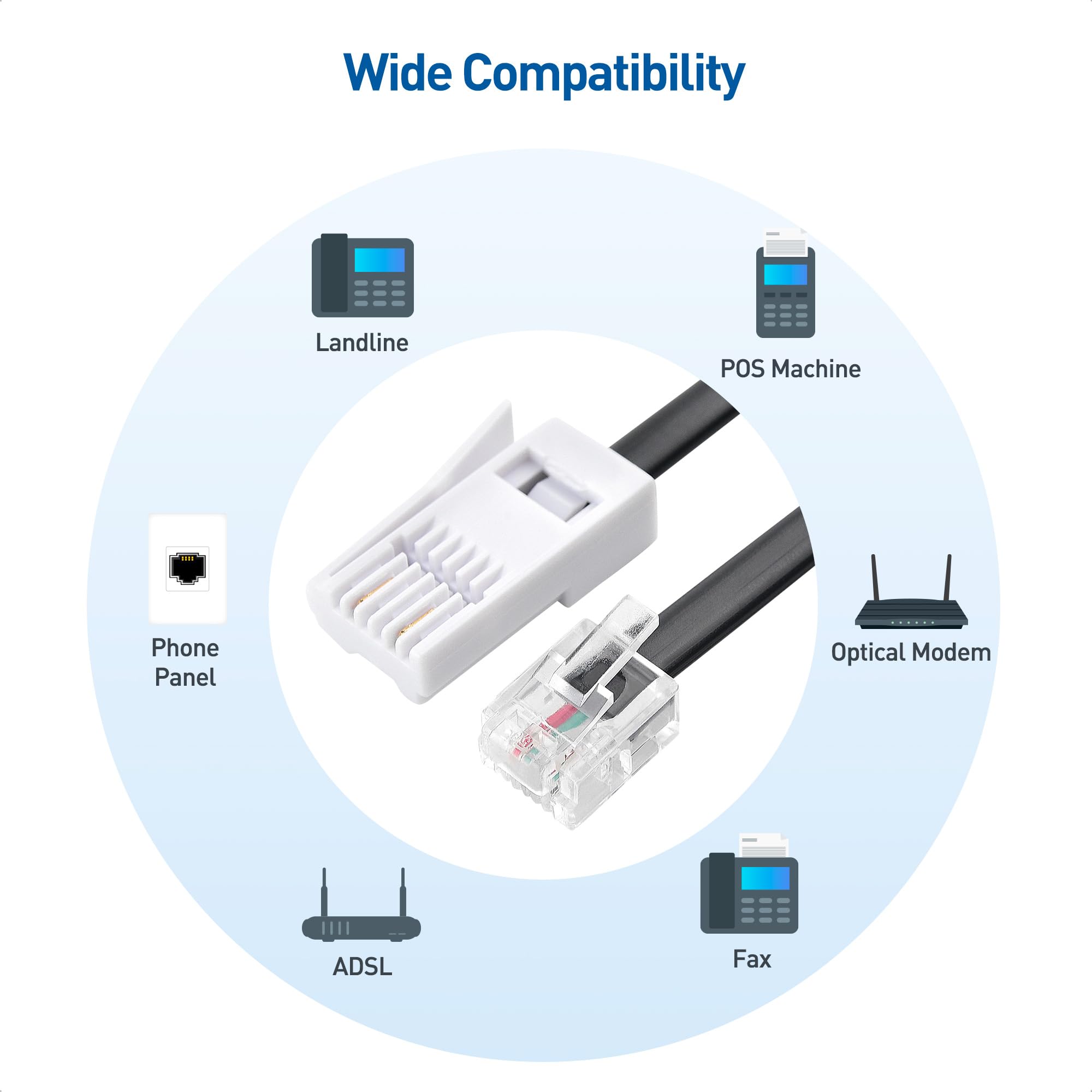 Wide Compatibility

Landline

POS Machine

Phone Panel

Optical Modem

ADSL

Fax