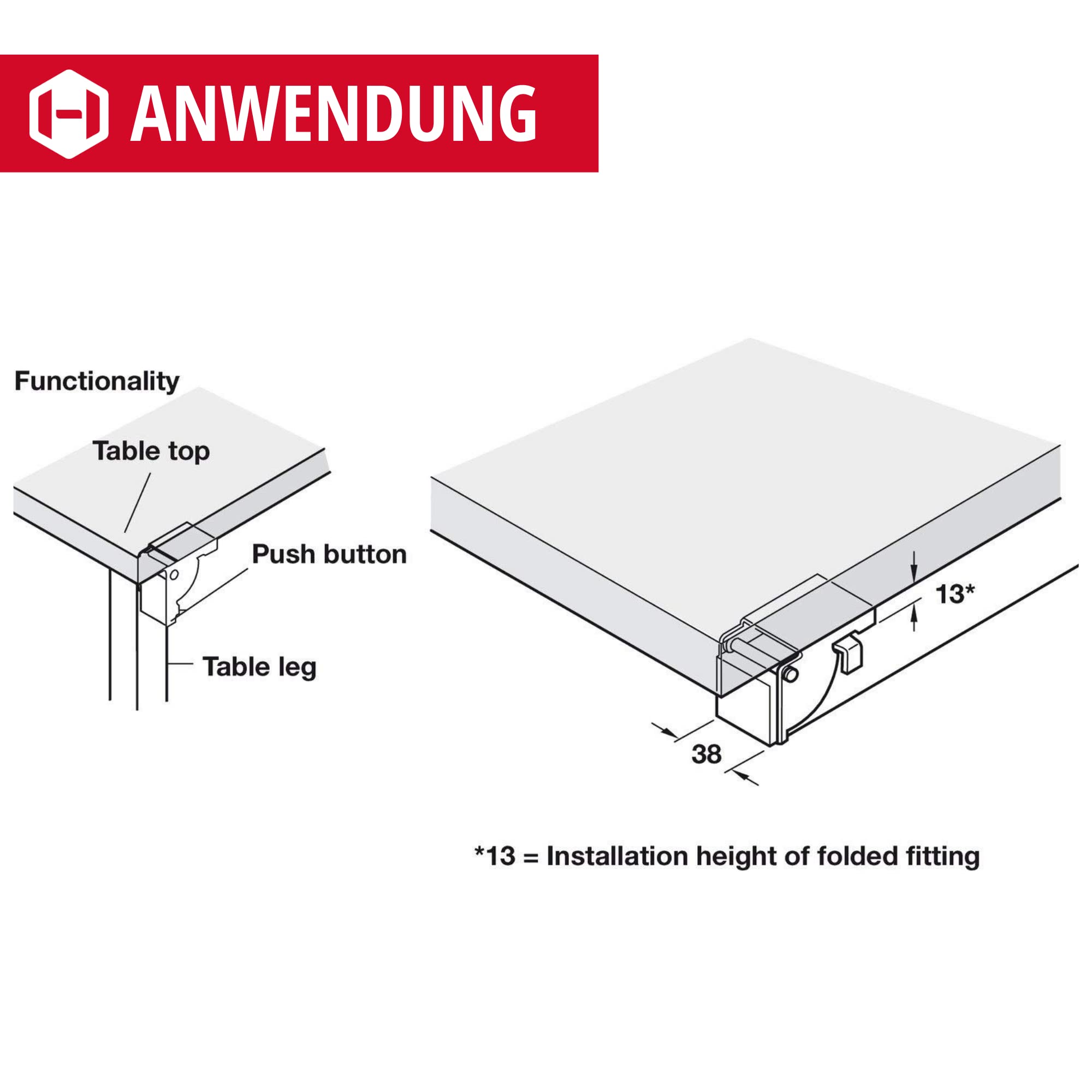 ANWENDUNG

Functionality

Table top

Push button

Table leg

13*

38

*13 = Installation height of folded fitting