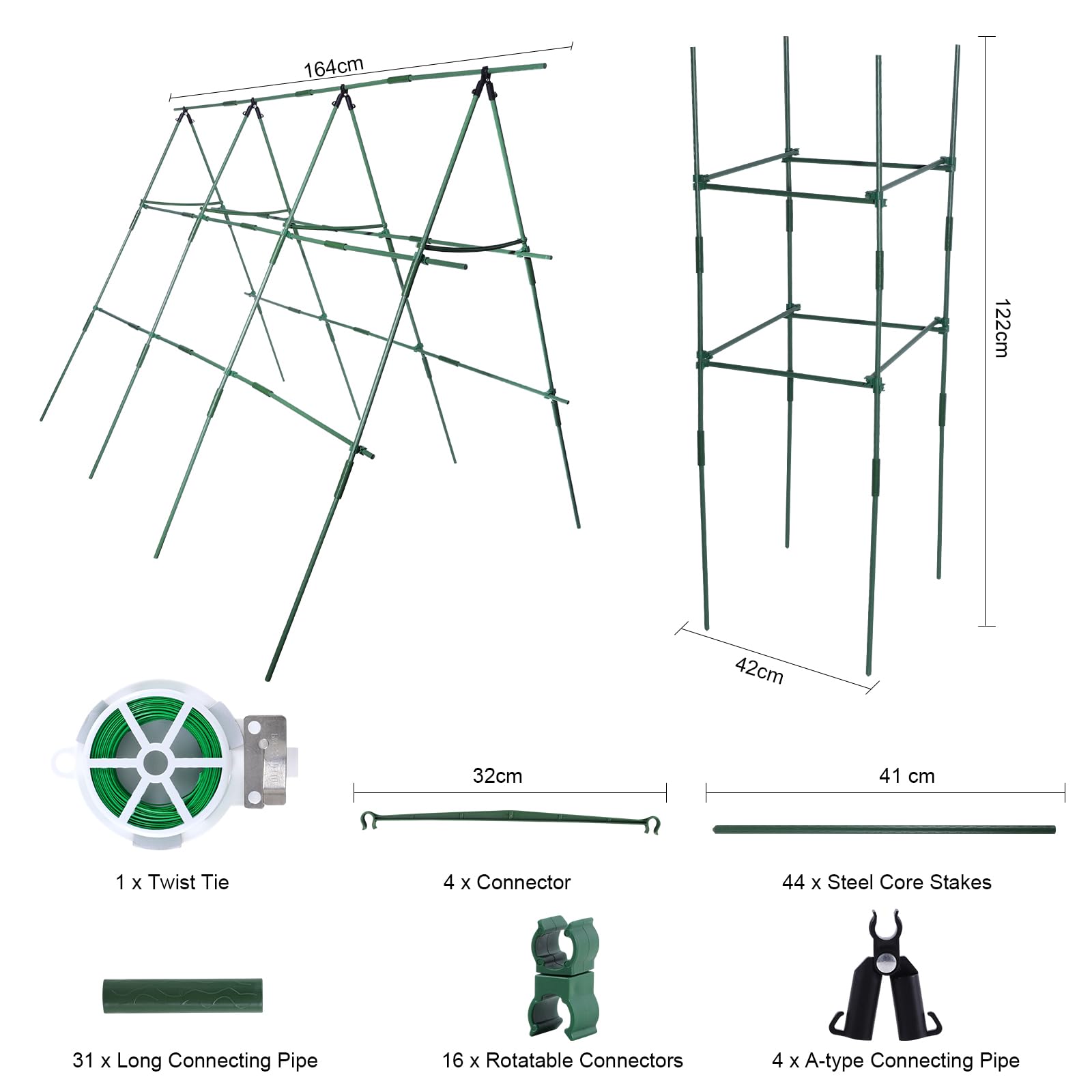 164cm

122cm

42cm

32cm

41 cm

1 x Twist Tie

4 x Connector

44 x Steel Core Stakes

31 x Long Connecting Pipe

16 x Rotatable Connectors

4 x A-type Connecting Pipe