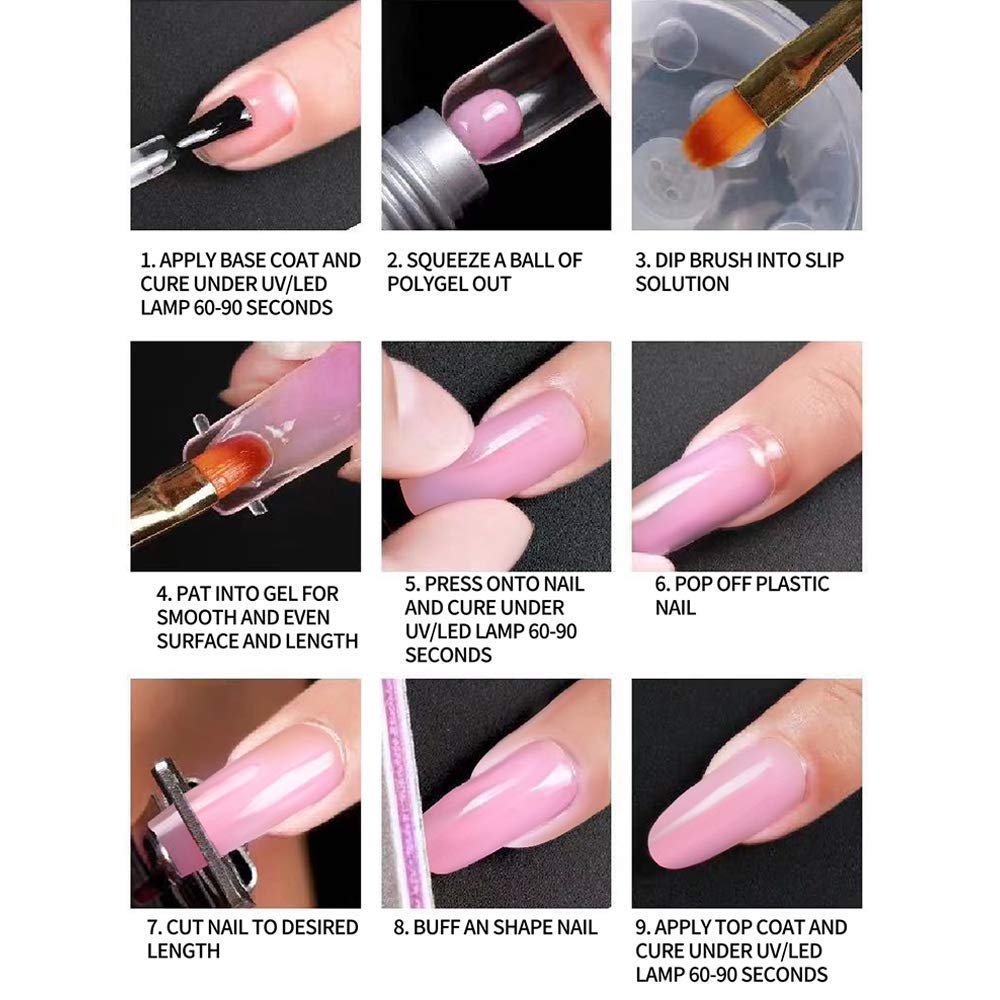 1. APPLY BASE COAT AND CURE UNDER UV/LED LAMP 60-90 SECONDS

2. SQUEEZE A BALL OF POLYGEL OUT

3. DIP BRUSH INTO SLIP SOLUTION

4. PAT INTO GEL FOR SMOOTH AND EVEN SURFACE AND LENGTH

5. PRESS ONTO NAIL AND CURE UNDER UV/LED LAMP 60-90 SECONDS

6. POP OFF PLASTIC NAIL

7. CUT NAIL TO DESIRED LENGTH

8. BUFF AN SHAPE NAIL

9. APPLY TOP COAT AND CURE UNDER UV/LED LAMP 60-90 SECONDS