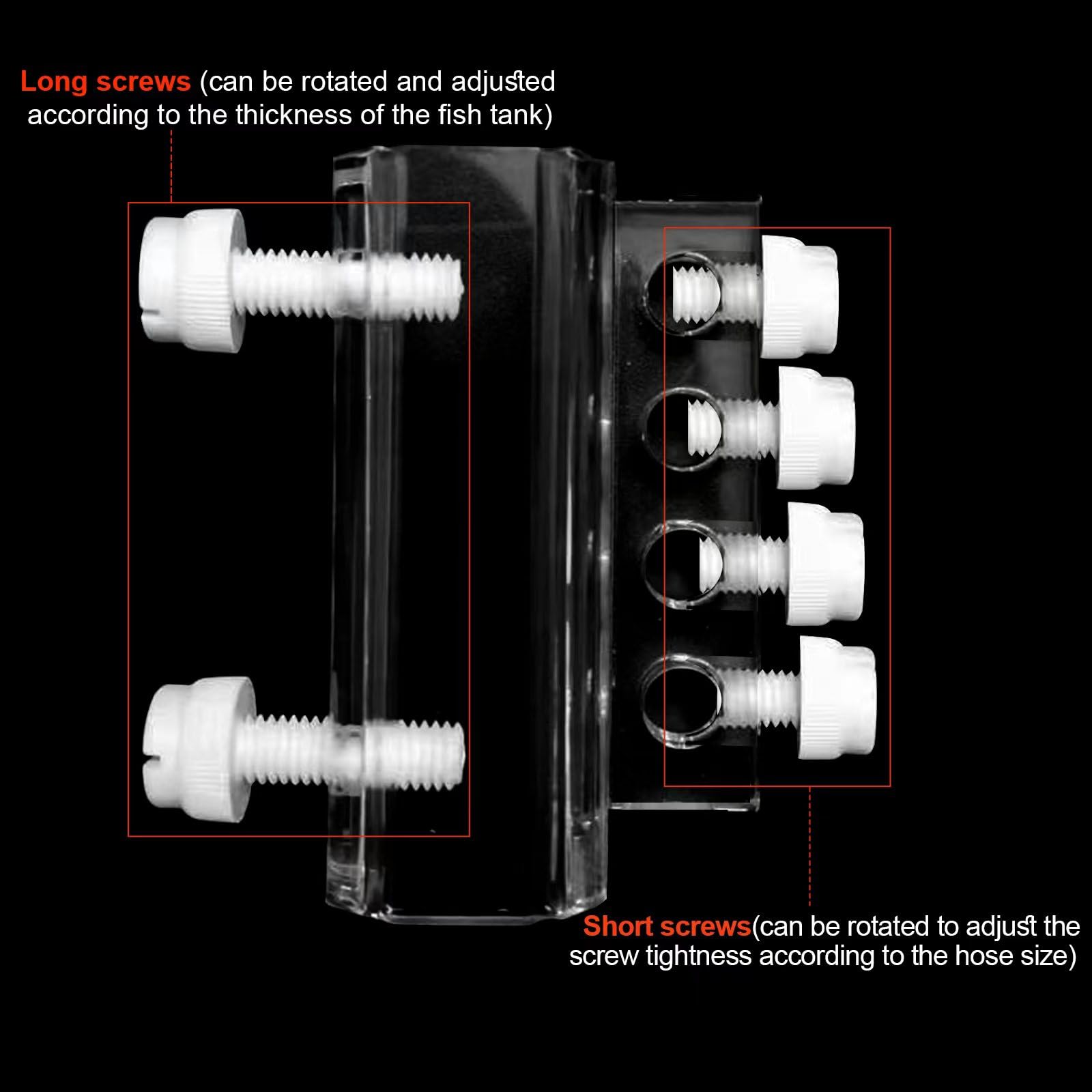 Long screws (can be rotated and adjusted according to the thickness of the fish tank)

Short screws(can be rotated to adjust the screw tightness according to the hose size)