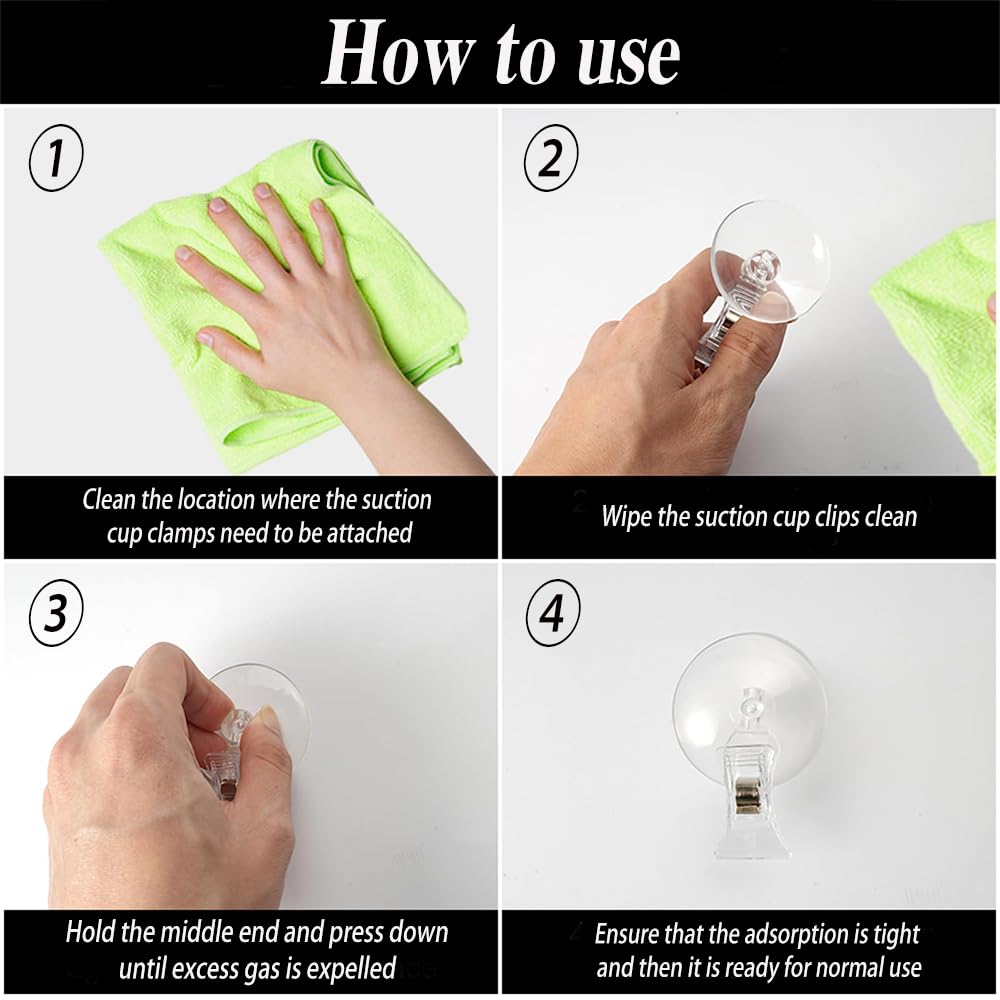 How to use

1

Clean the location where the suction cup clamps need to be attached

2

Wipe the suction cup clips clean

3

Hold the middle end and press down until excess gas is expelled

4

Ensure that the adsorption is tight and then it is ready for normal use