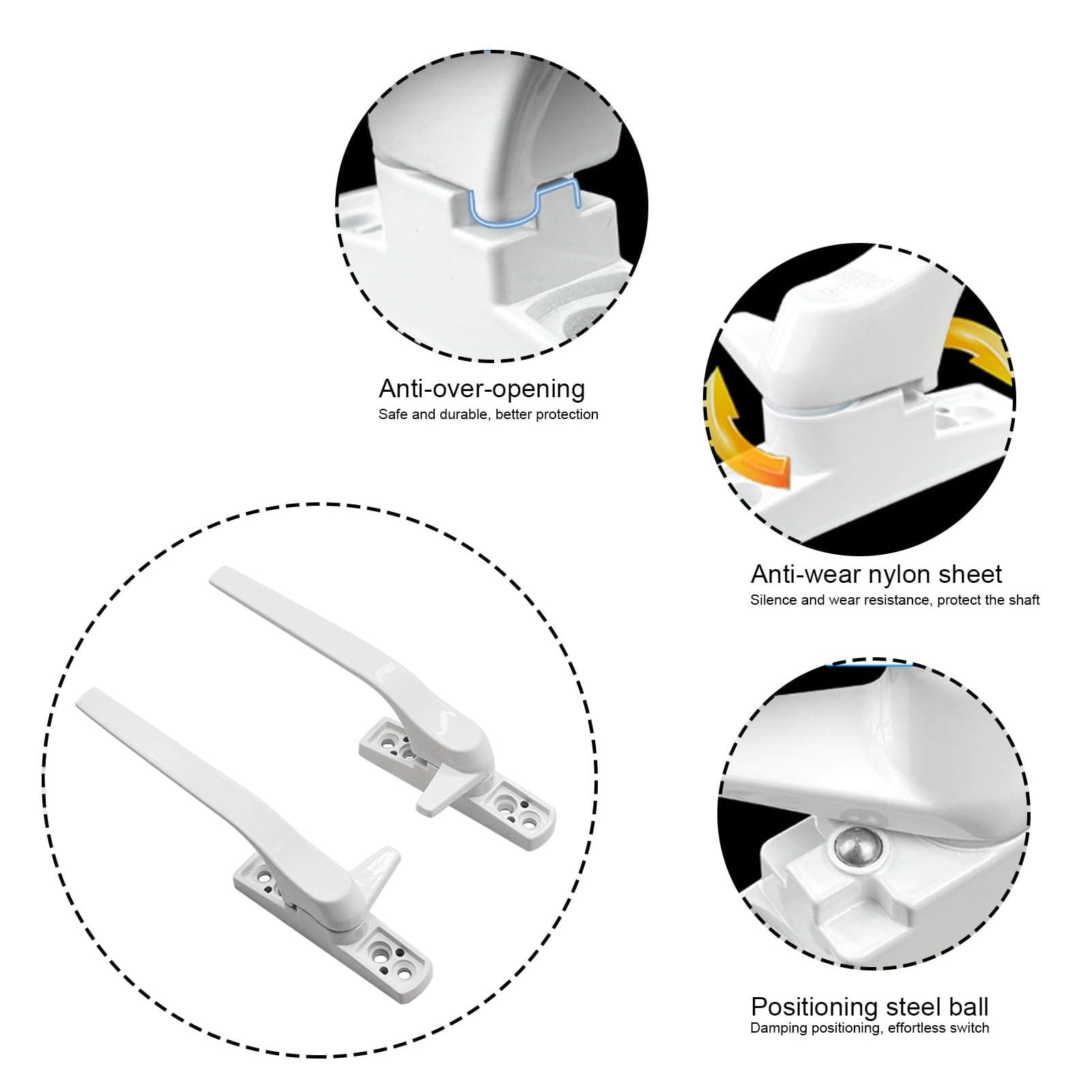 Anti-over-opening
Safe and durable, better protection

Anti-wear nylon sheet
Silence and wear resistance, protect the shaft

Positioning steel ball
Damping positioning, effortless switch