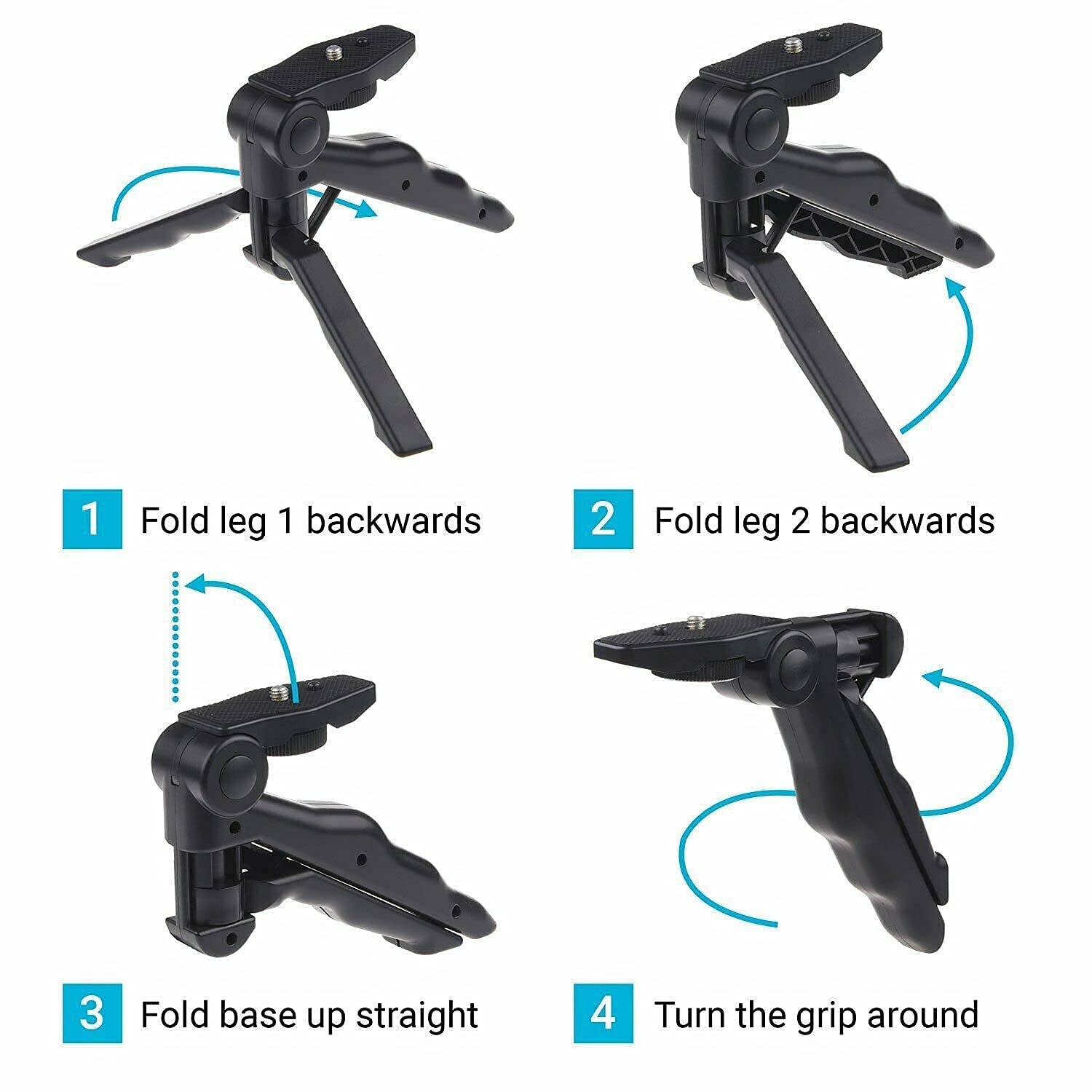 1 Fold leg 1 backwards

2 Fold leg 2 backwards

3 Fold base up straight

4 Turn the grip around