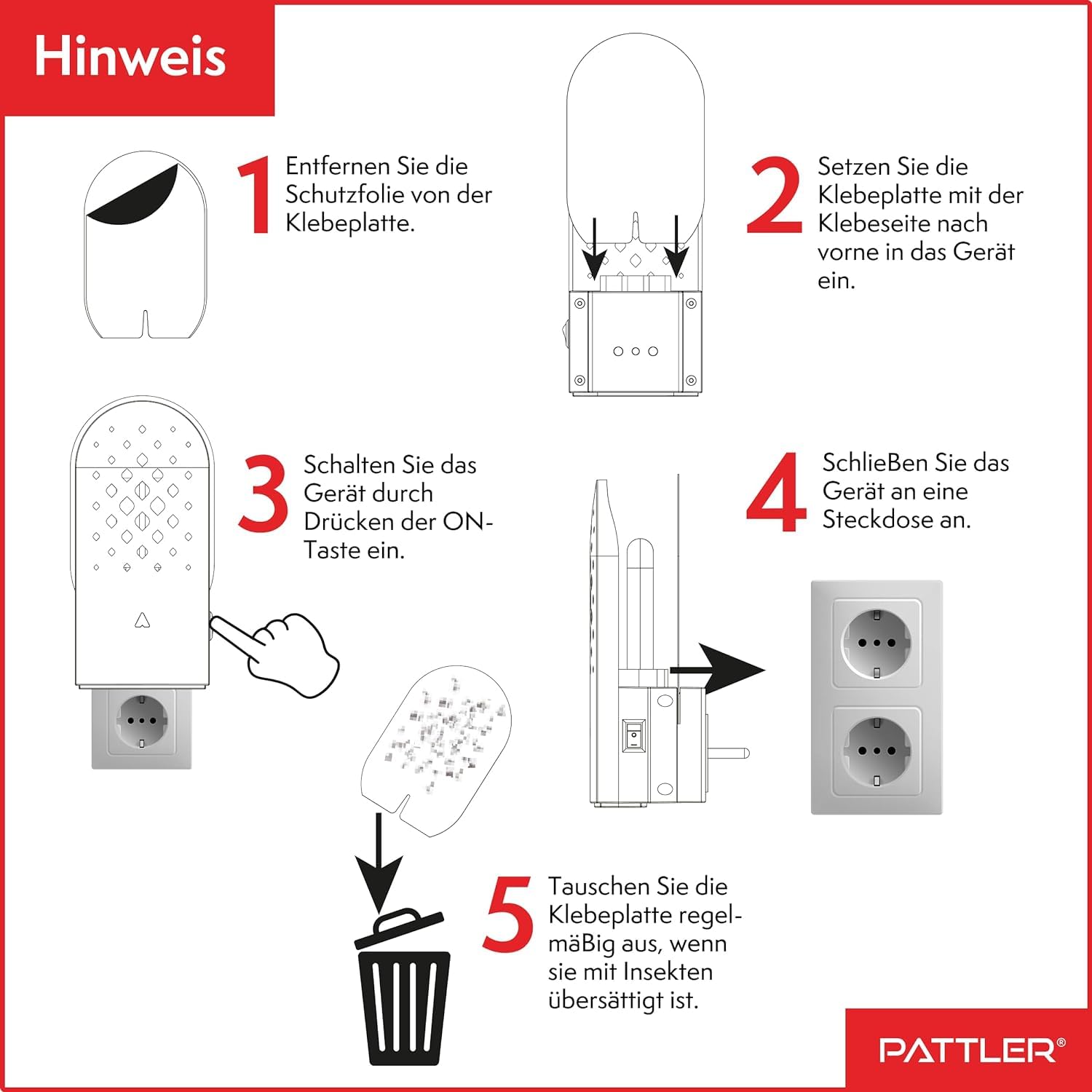 Hinweis

1 Entfernen Sie die Schutzfolie von der Klebeplatte.

2 Setzen Sie die Klebeplatte mit der Klebeseite nach vorne in das Gerät ein.

3 Schalten Sie das Gerät durch Drücken der ON-Taste ein.

4 SchlieBen Sie das Gerät an eine Steckdose an.

5 Tauschen Sie die Klebeplatte regelmäBig aus, wenn sie mit Insekten übersättigt ist.

PATTLER®