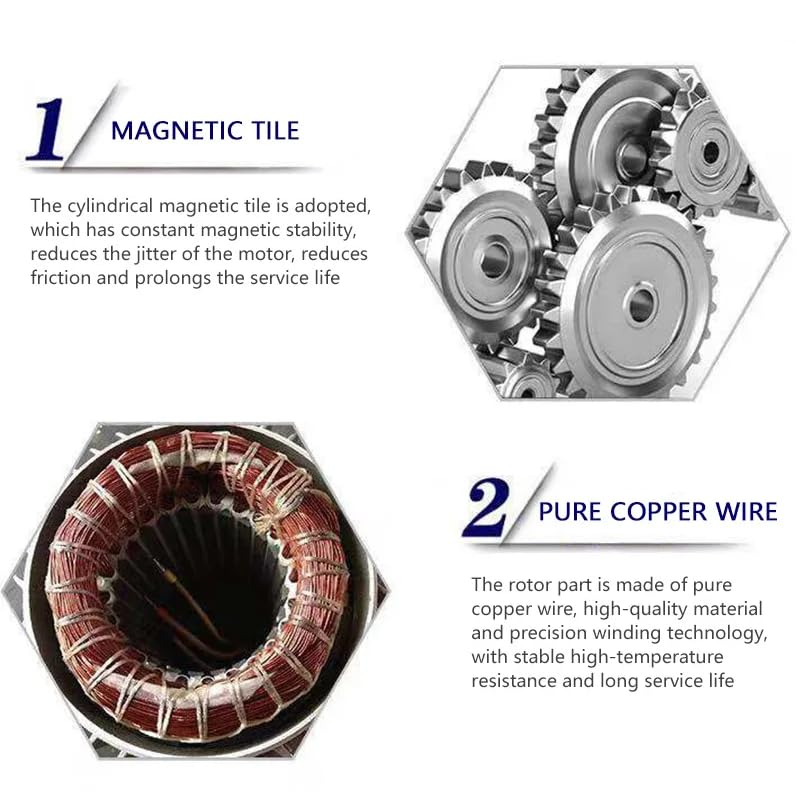 1 MAGNETIC TILE

The cylindrical magnetic tile is adopted, which has constant magnetic stability, reduces the jitter of the motor, reduces friction and prolongs the service life

2 PURE COPPER WIRE

The rotor part is made of pure copper wire, high-quality material and precision winding technology, with stable high-temperature resistance and long service life