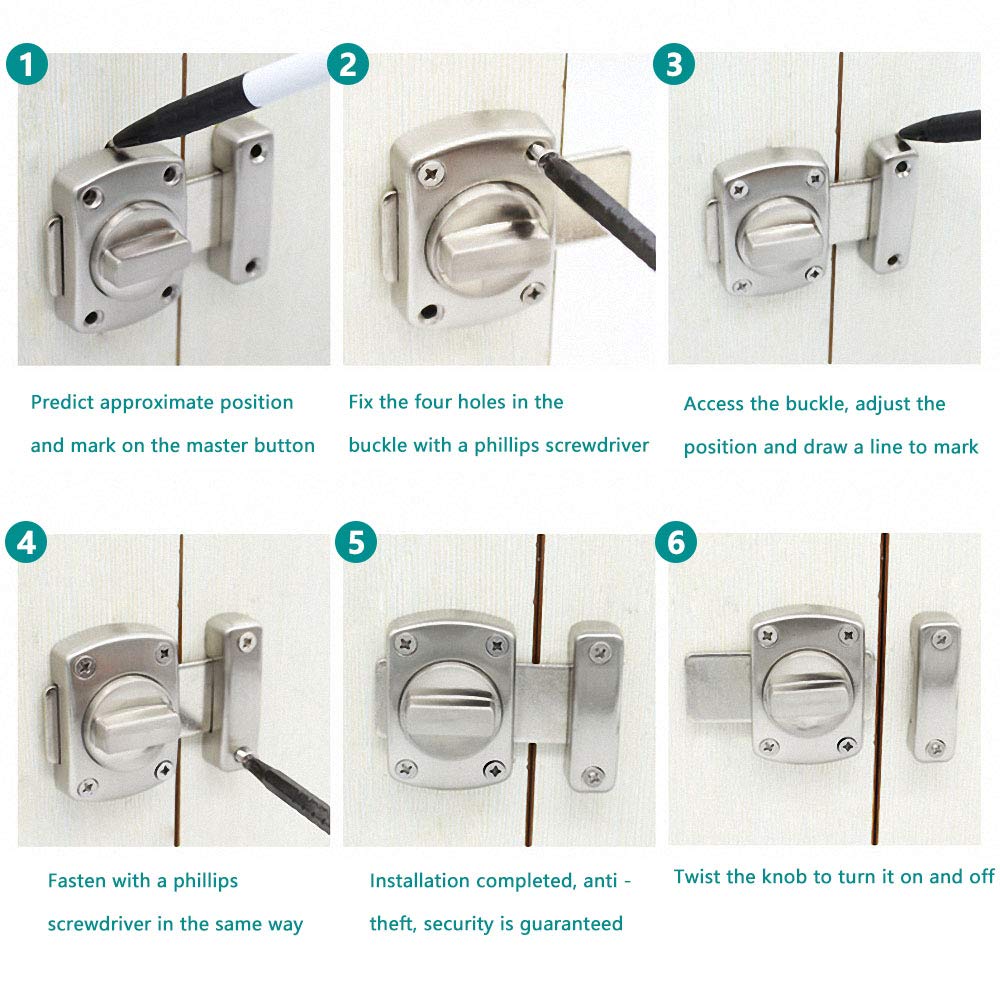 1

Predict approximate position and mark on the master button

2

Fix the four holes in the buckle with a phillips screwdriver

3

Access the buckle, adjust the position and draw a line to mark

4

Fasten with a phillips screwdriver in the same way

5

Installation completed, anti - theft, security is guaranteed

6

Twist the knob to turn it on and off