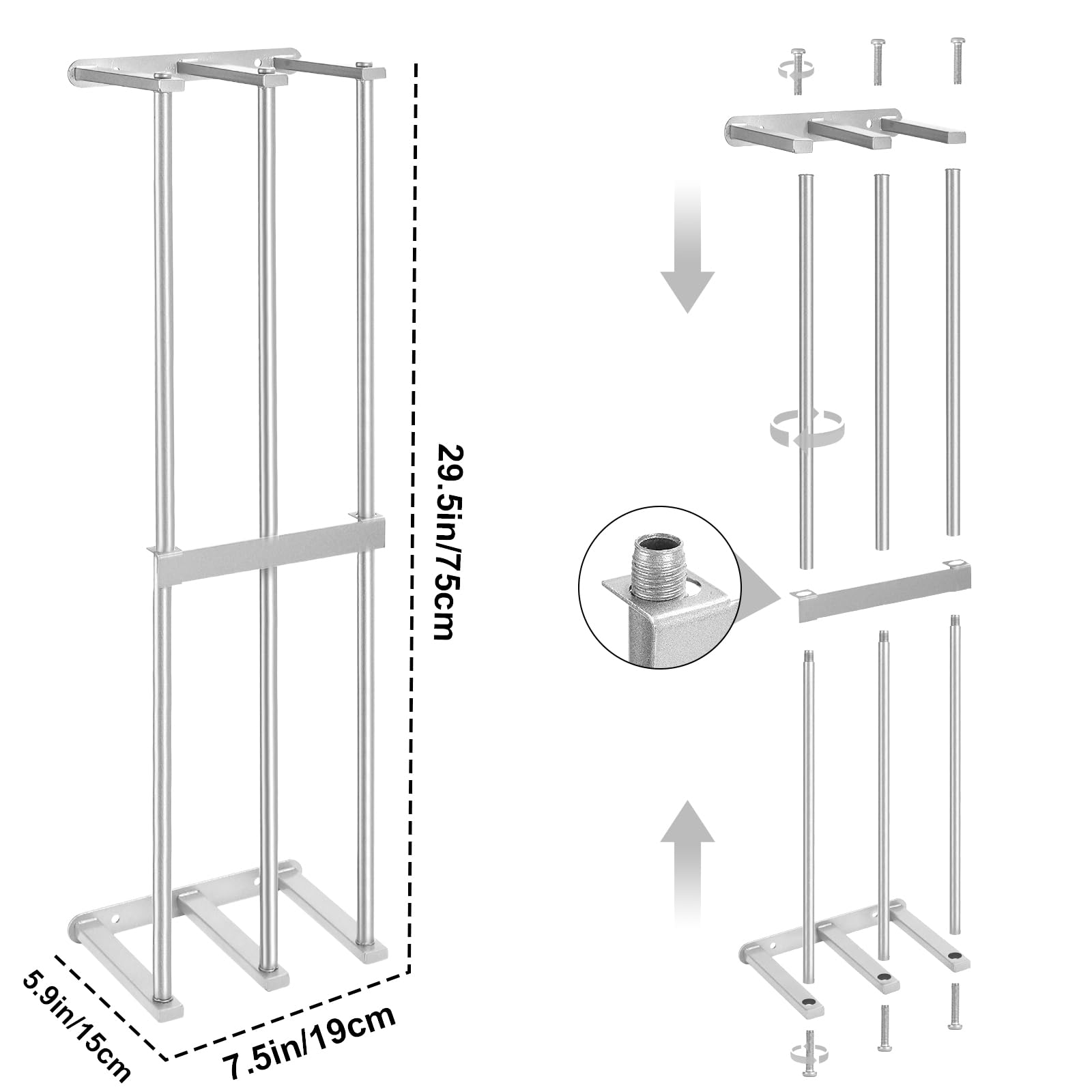 29.5in/75cm
5.9in/15cm
7.5in/19cm