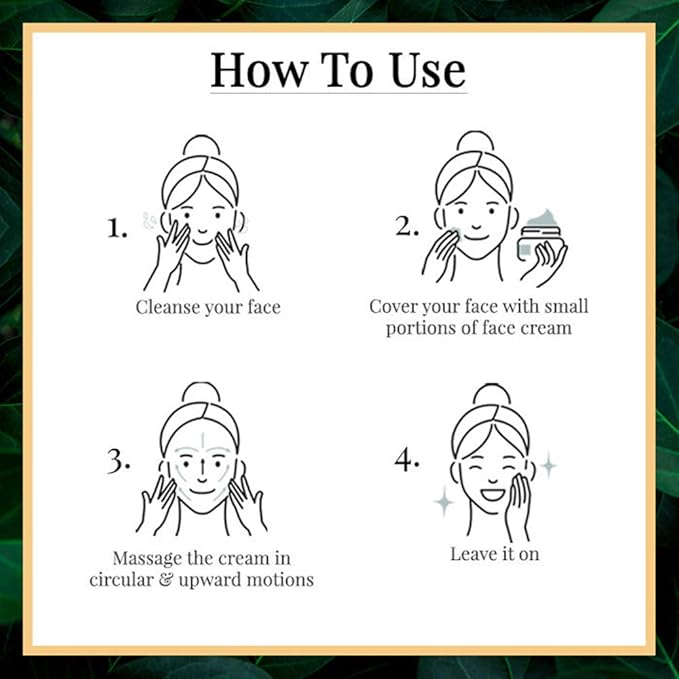 How To Use

1.
Cleanse your face

2.
Cover your face with small portions of face cream

3.
Massage the cream in circular & upward motions

4.
Leave it on